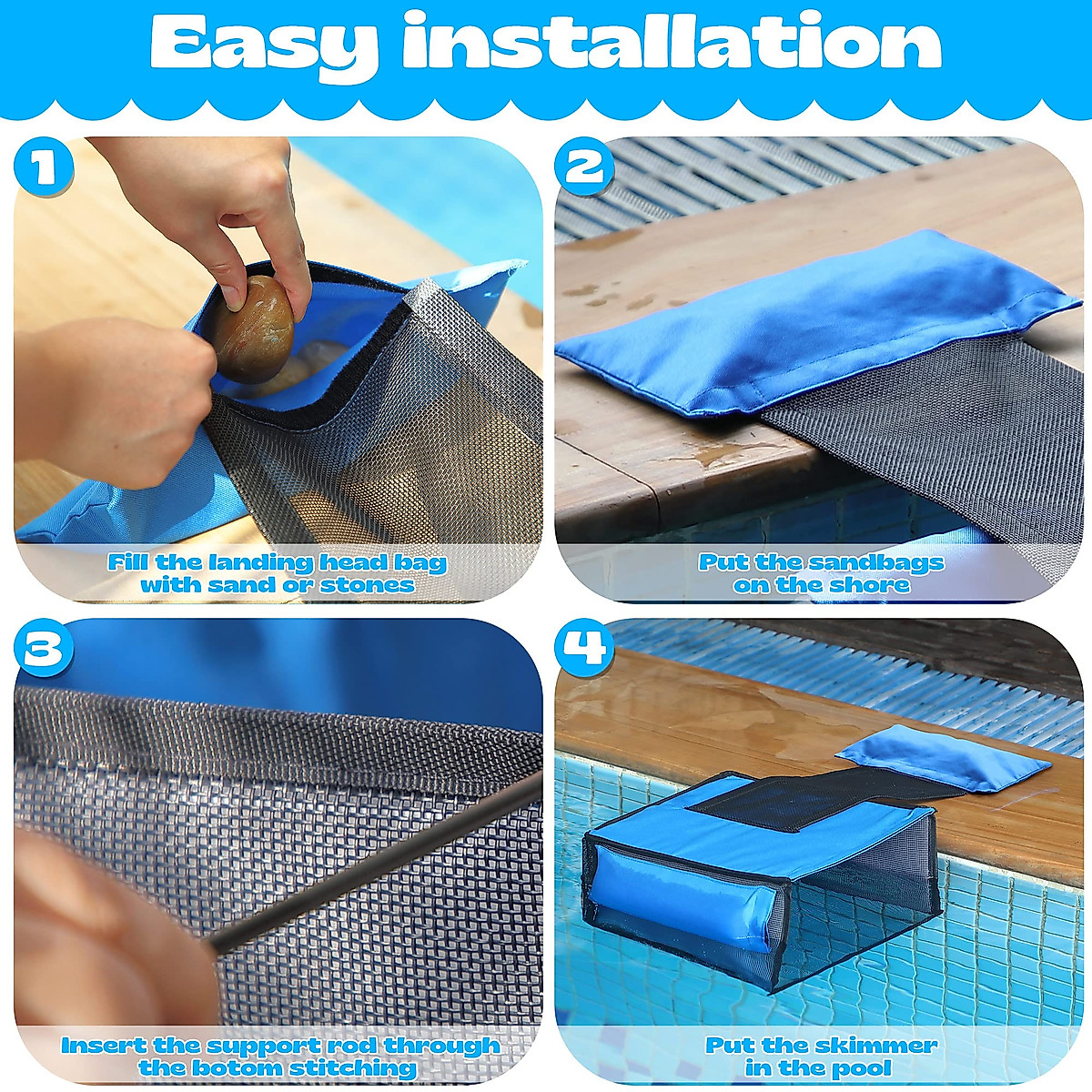 Easy installation

1

Fill the landing head bag with sand or stones

2

Put the sandbags on the shore

3

Insert the support rod through the botom stitching

4

Put the skimmer in the pool