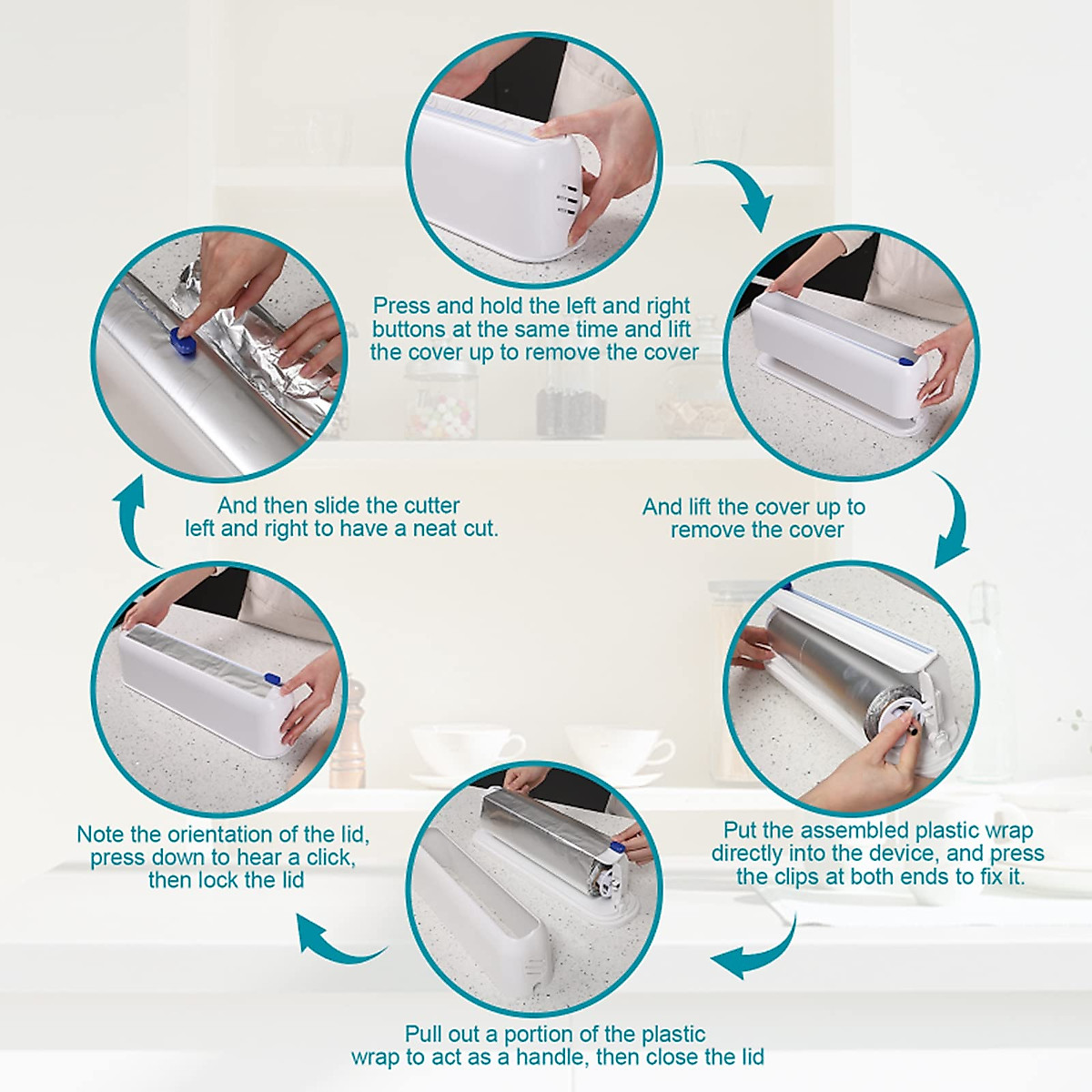 Press and hold the left and right buttons at the same time and lift the cover up to remove the cover

And lift the cover up to remove the cover

Put the assembled plastic wrap directly into the device, and press the clips at both ends to fix it.

Pull out a portion of the plastic wrap to act as a handle, then close the lid

Note the orientation of the lid, press down to hear a click, then lock the lid

And then slide the cutter left and right to have a neat cut.