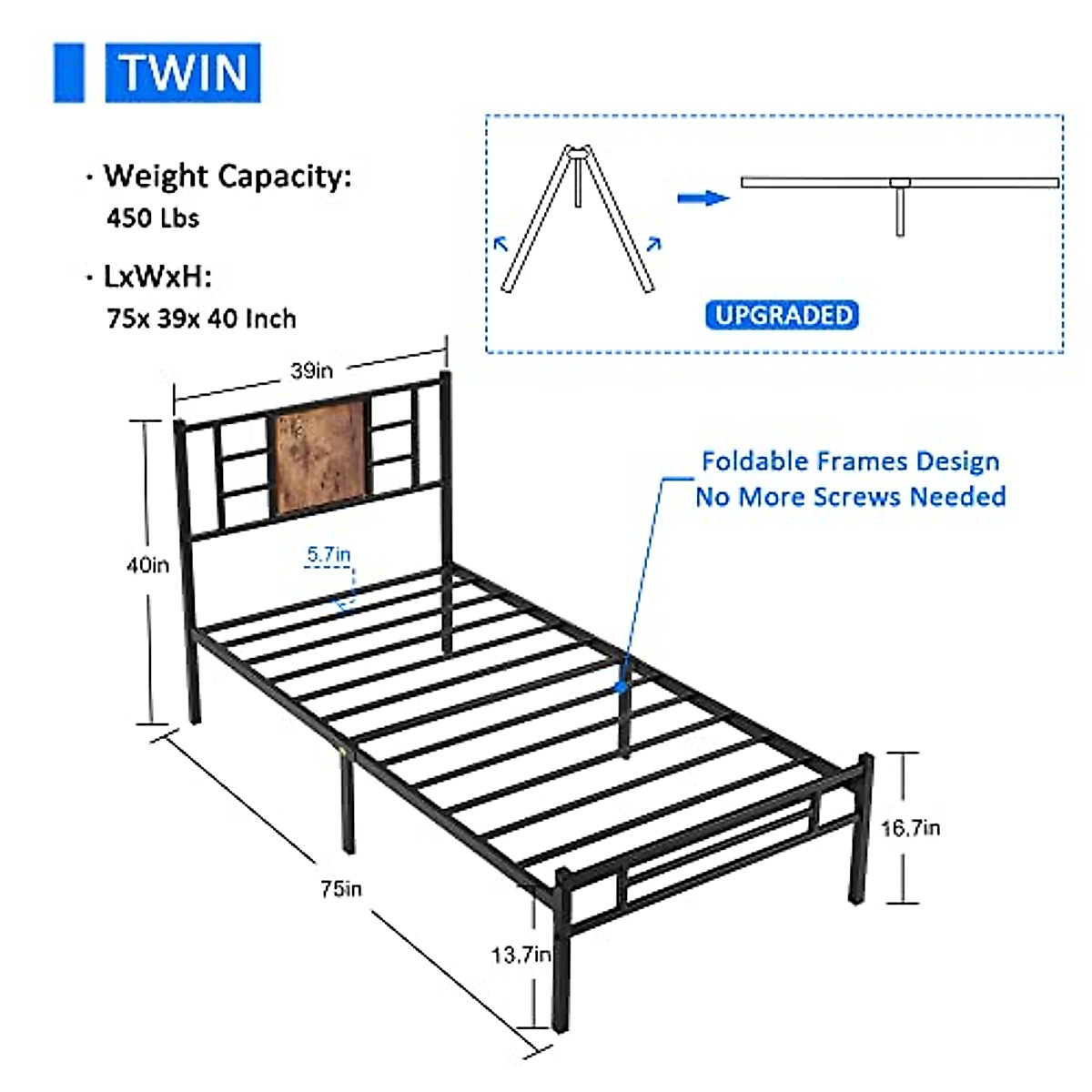 TWIN

· Weight Capacity:
450 Lbs

· LxWxH:
75x 39x 40 Inch

UPGRADED

39in

40in

5.7in

Foldable Frames Design
No More Screws Needed

16.7in

75in

13.7in