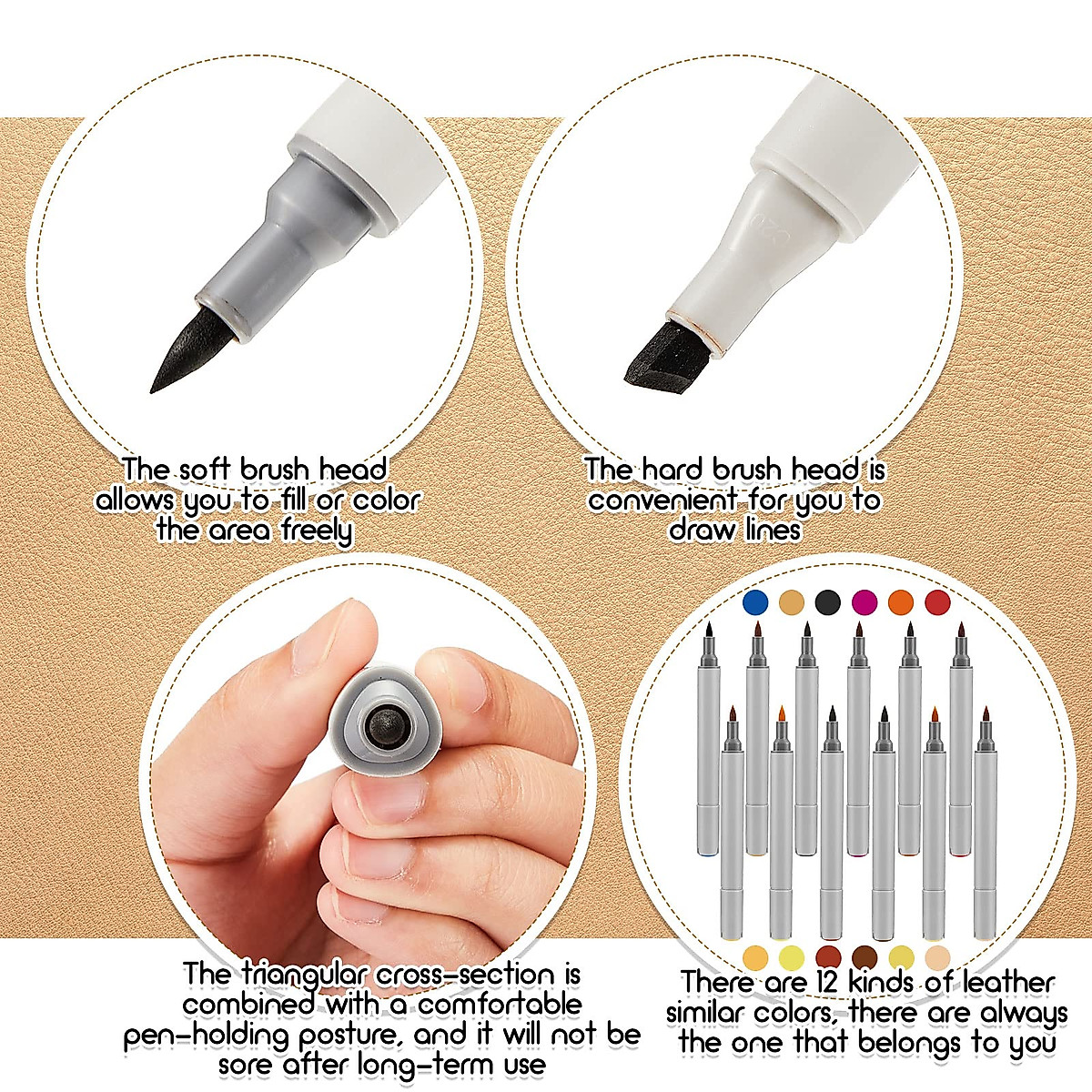 The soft brush head allows you to fill or color the area freely

The hard brush head is convenient for you to draw lines

The triangular cross-section is combined with a comfortable pen-holding posture, and it will not be sore after long-term use

There are 12 kinds of leather similar colors, there are always the one that belongs to you