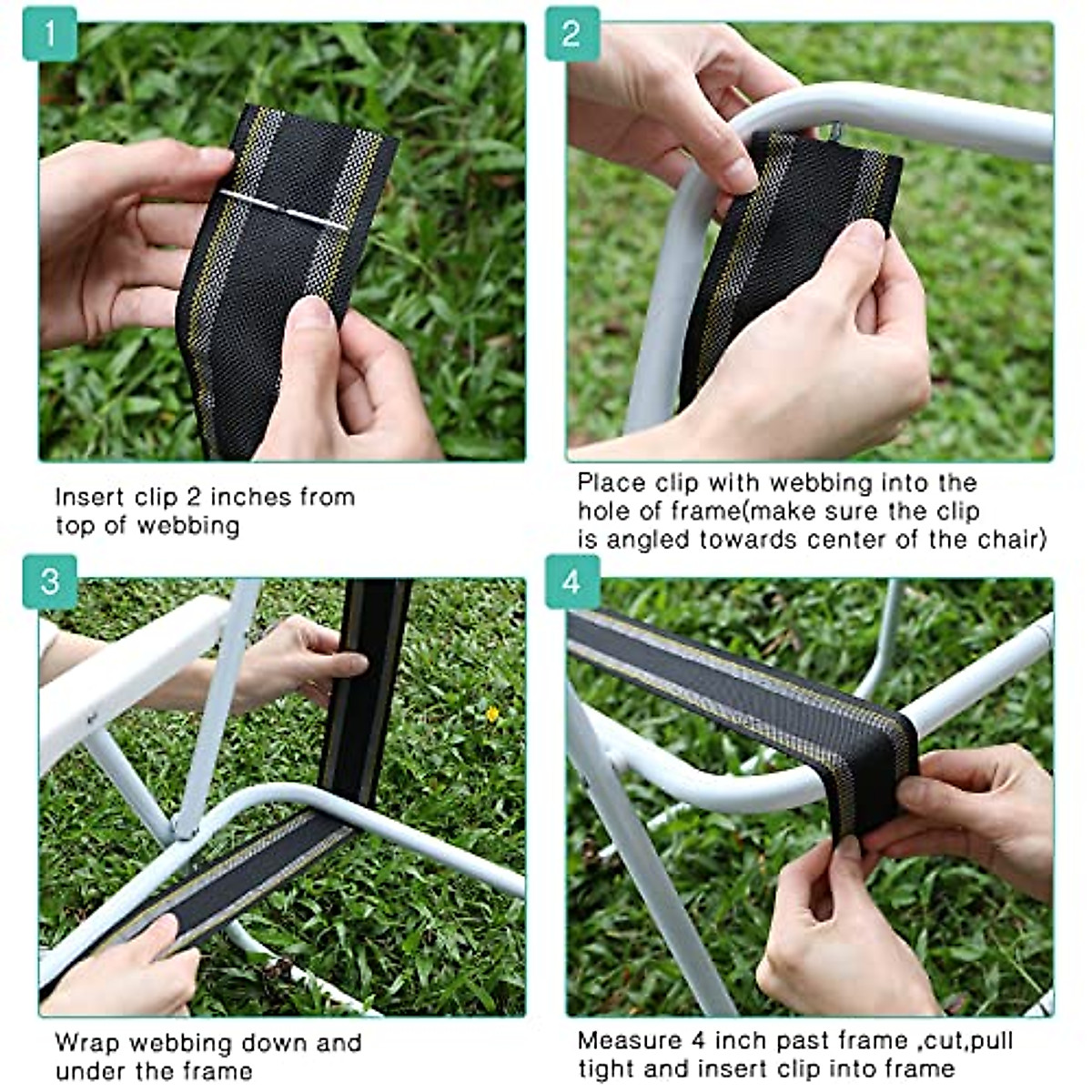 1

Insert clip 2 inches from top of webbing

2

Place clip with webbing into the hole of frame(make sure the clip is angled towards center of the chair)

3

Wrap webbing down and under the frame

4

Measure 4 inch past frame ,cut,pull tight and insert clip into frame