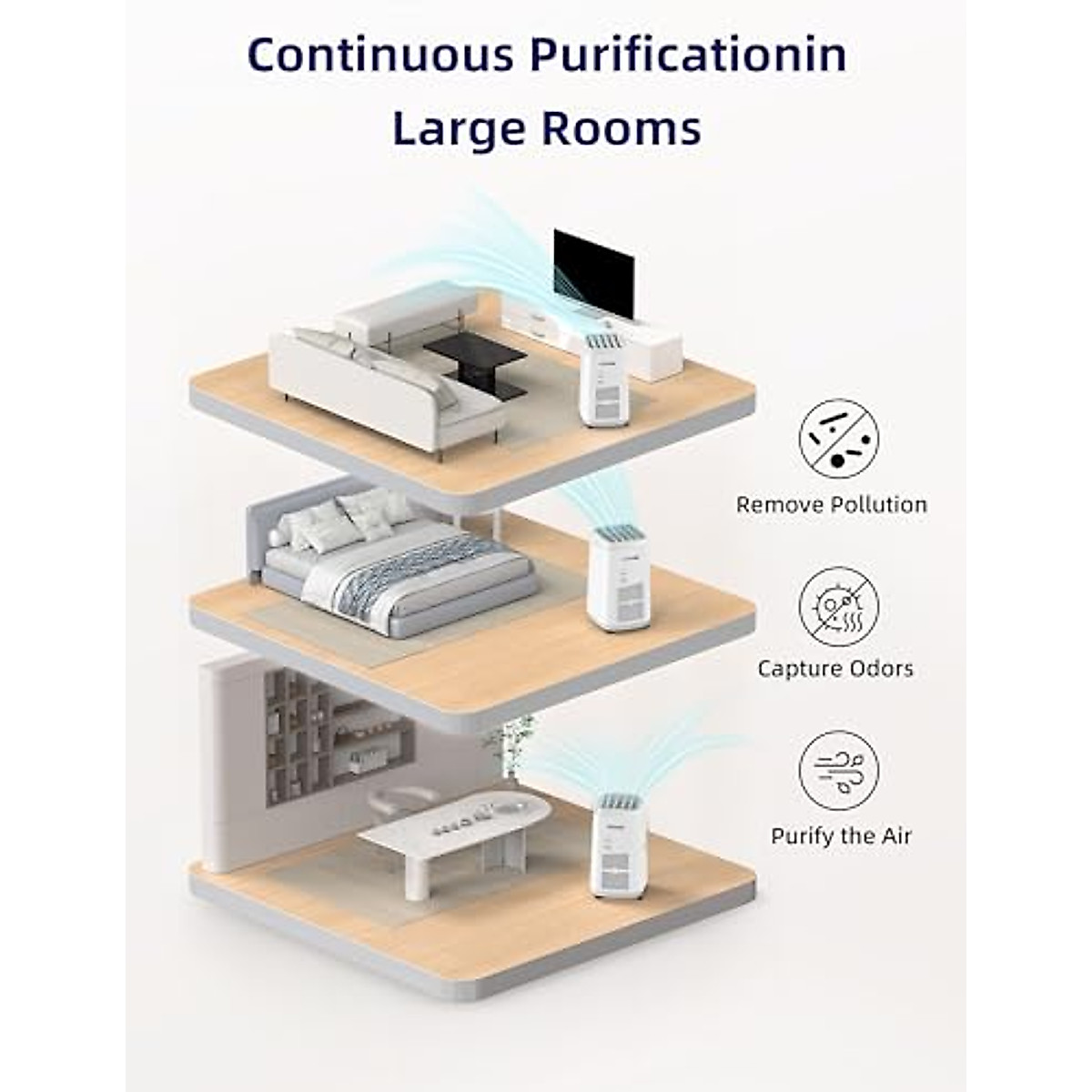 Continuous Purificationin Large Rooms

Remove Pollution

Capture Odors

Purify the Air