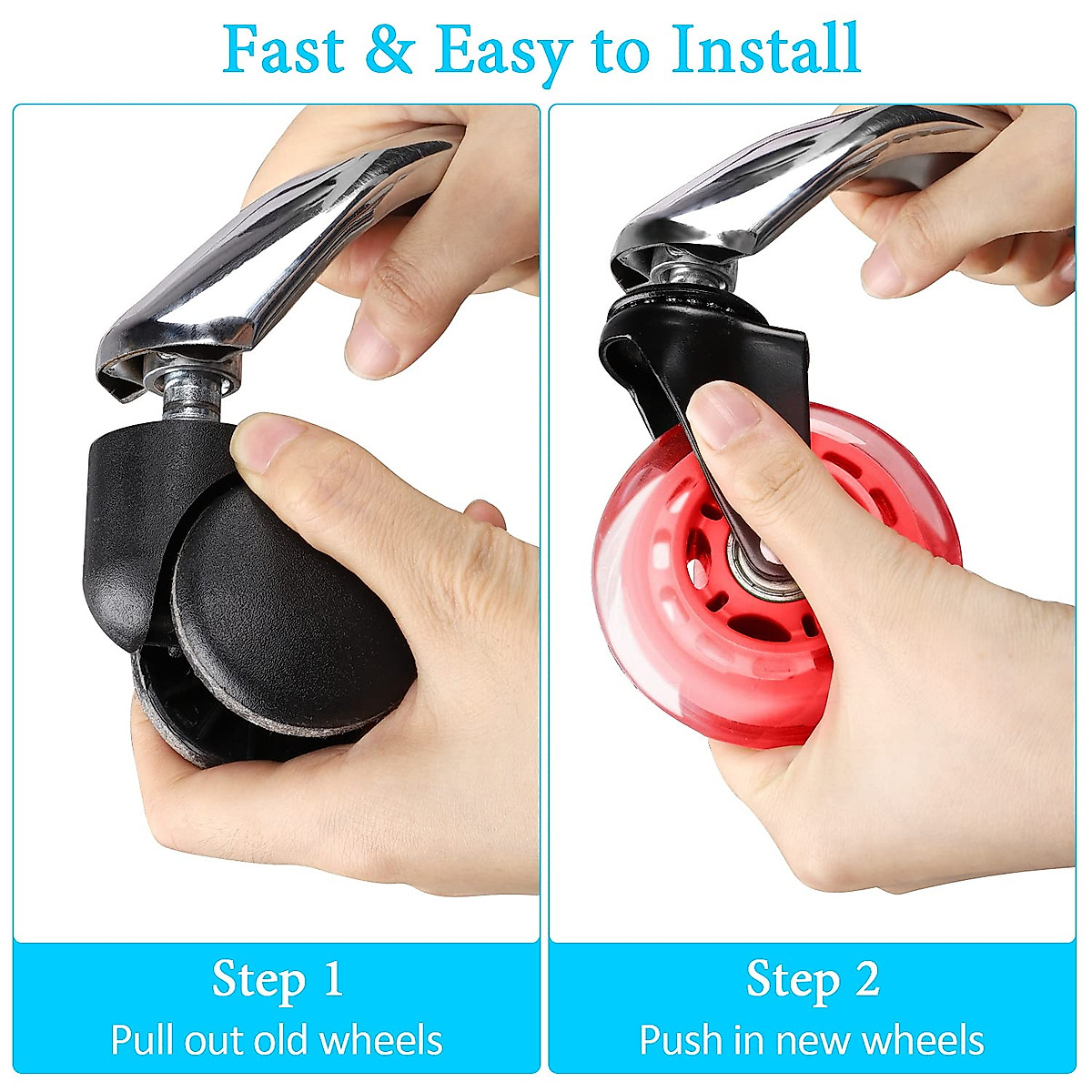 Fast & Easy to Install

Step 1
Pull out old wheels

Step 2
Push in new wheels