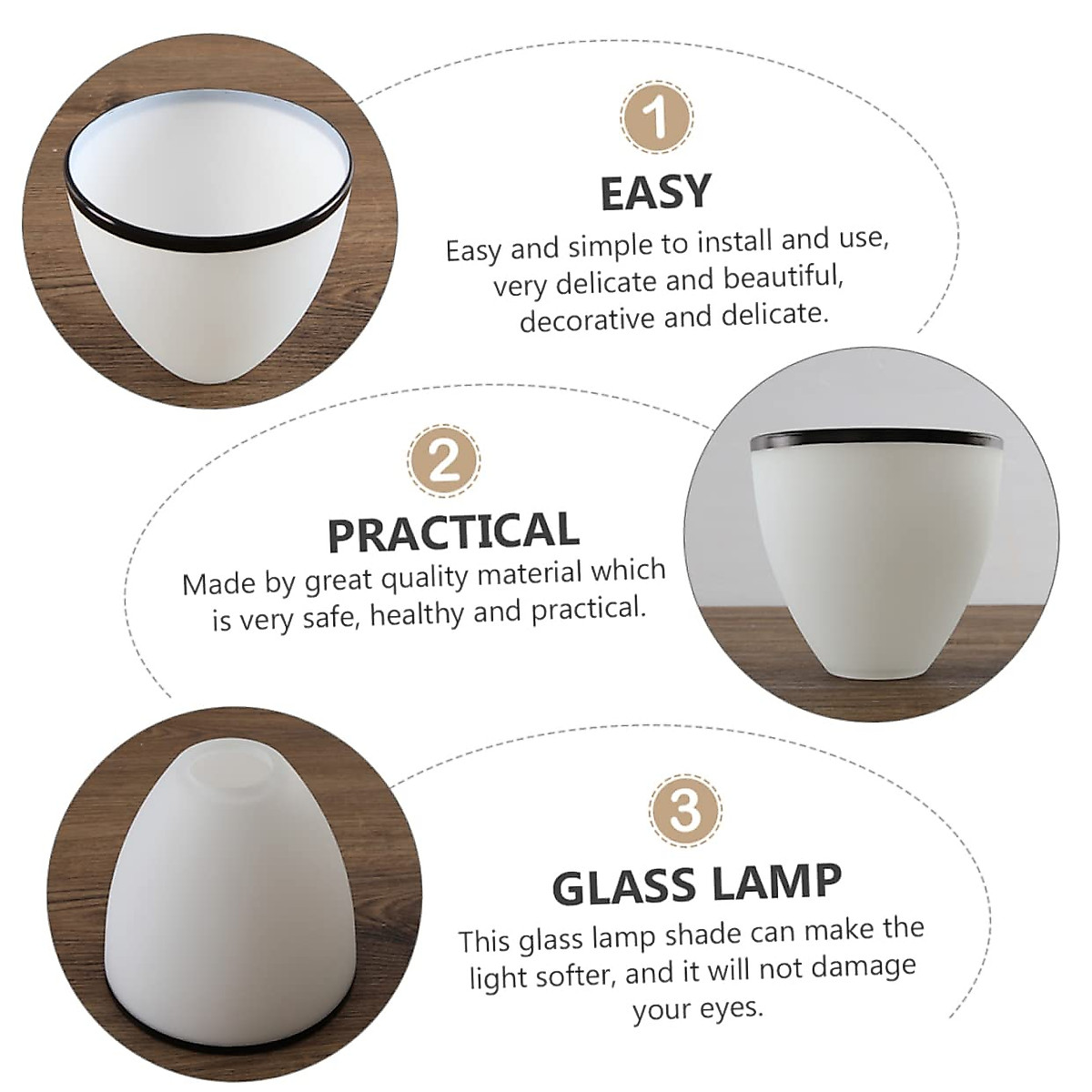 1

EASY

Easy and simple to install and use, very delicate and beautiful, decorative and delicate.

2

PRACTICAL

Made by great quality material which is very safe, healthy and practical.

3

GLASS LAMP

This glass lamp shade can make the light softer, and it will not damage your eyes.