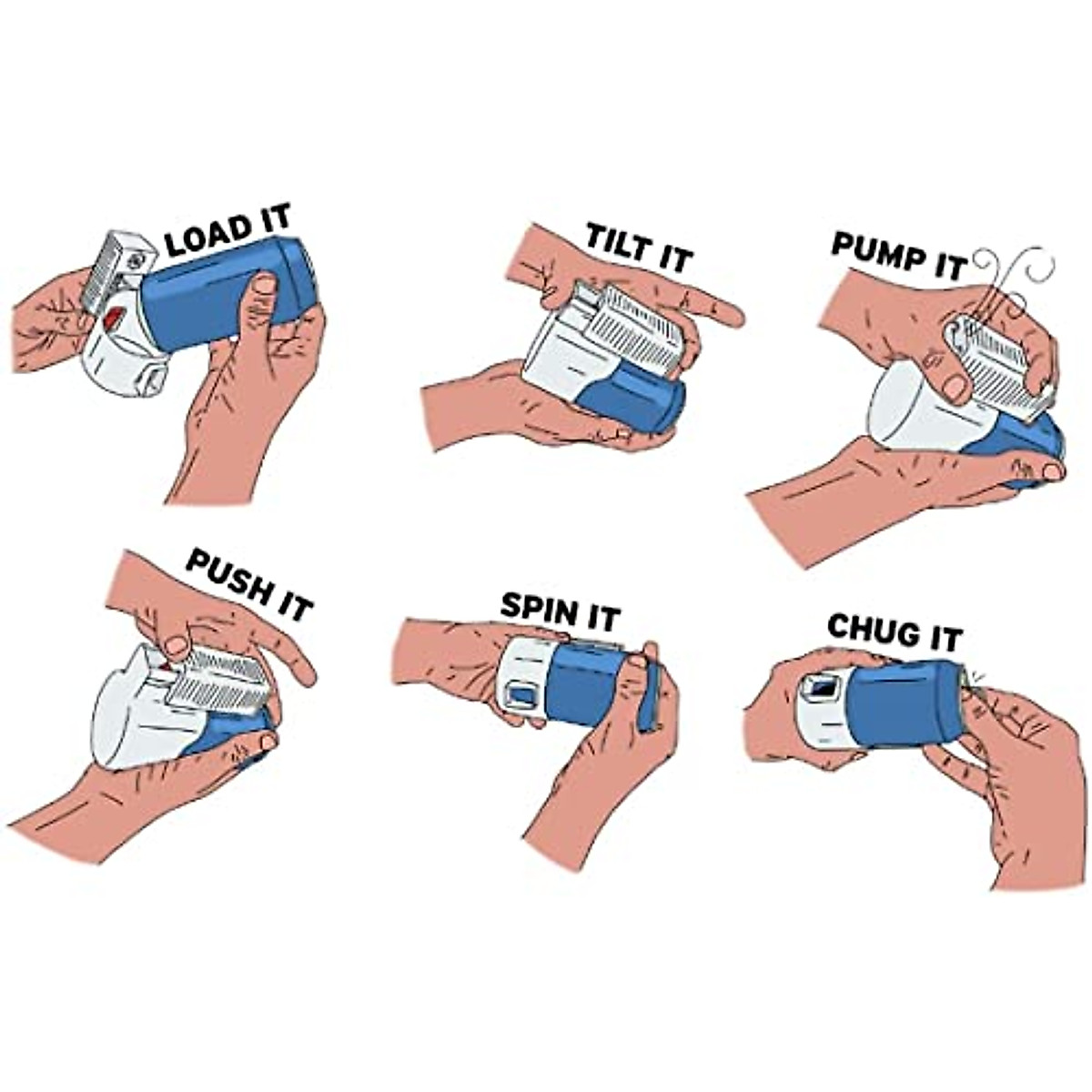 LOAD IT

TILT IT

PUMP IT

PUSH IT

SPIN IT

CHUG IT