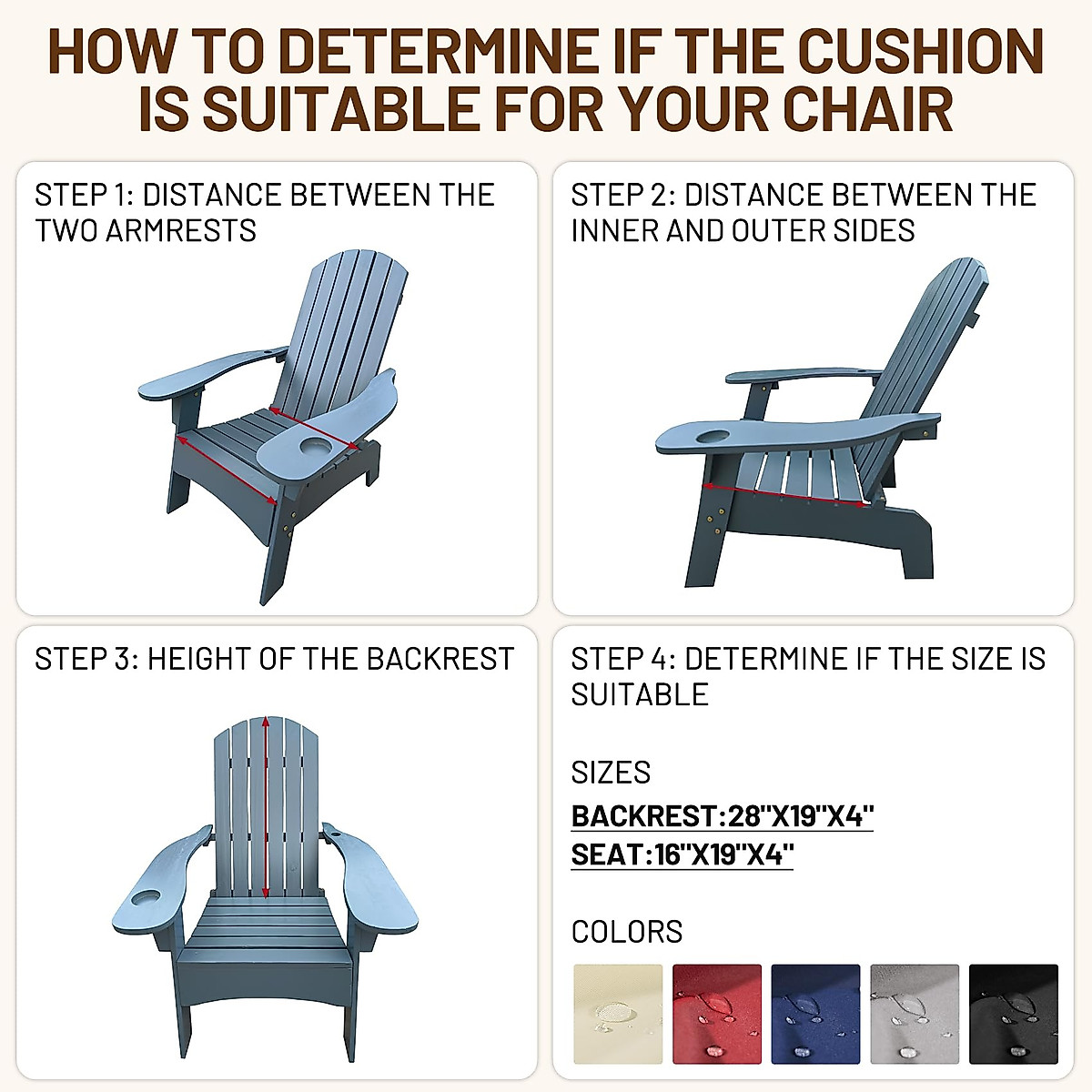 HOW TO DETERMINE IF THE CUSHION IS SUITABLE FOR YOUR CHAIR

STEP 1: DISTANCE BETWEEN THE TWO ARMRESTS

STEP 2: DISTANCE BETWEEN THE INNER AND OUTER SIDES

STEP 3: HEIGHT OF THE BACKREST

STEP 4: DETERMINE IF THE SIZE IS SUITABLE

SIZES

BACKREST:28"X19"X4"

SEAT:16"X19"X4"

COLORS