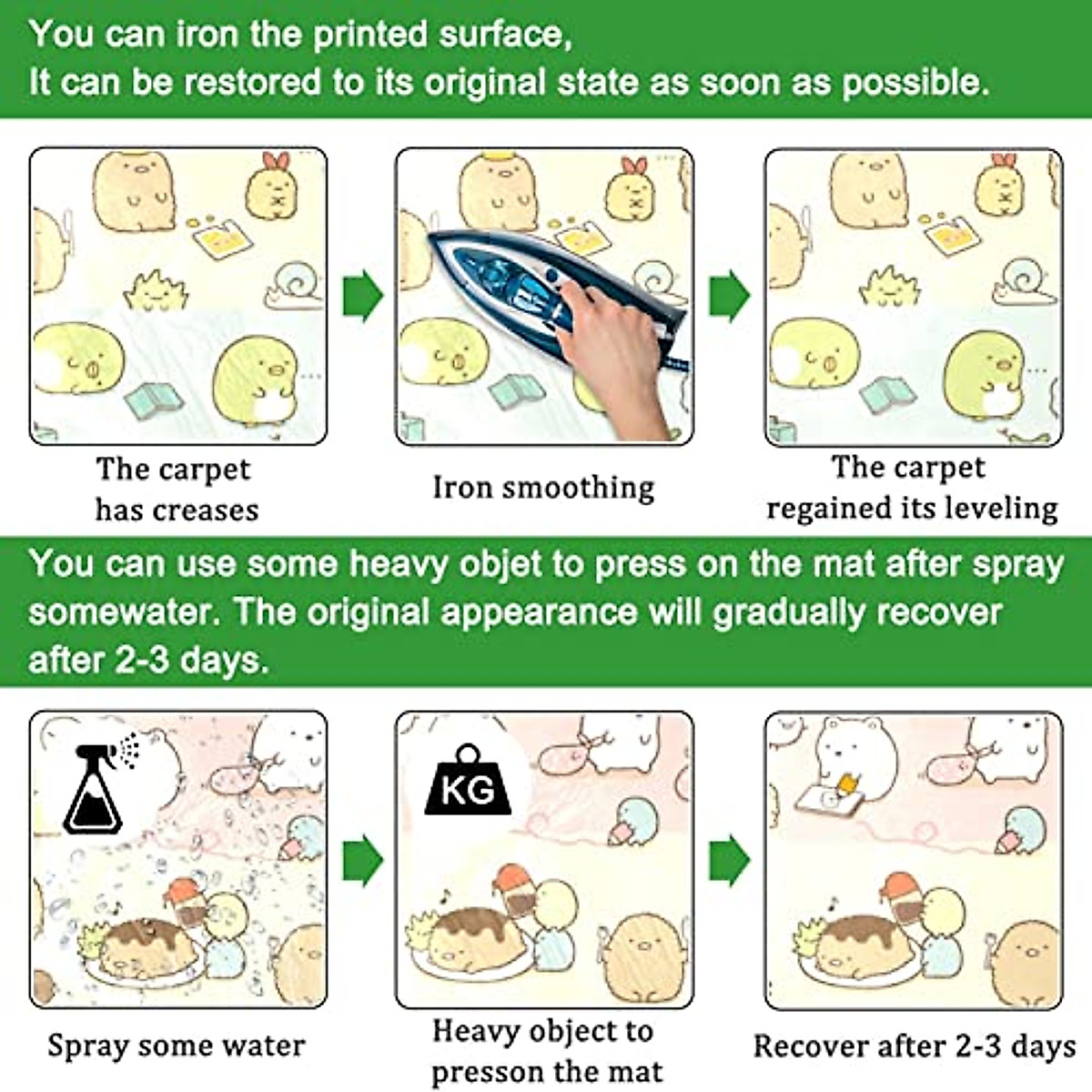 You can iron the printed surface,
It can be restored to its original state as soon as possible.

The carpet has creases

Iron smoothing

The carpet regained its leveling

You can use some heavy objet to press on the mat after spray somewater. The original appearance will gradually recover after 2-3 days.

KG

Spray some water

Heavy object to presson the mat

Recover after 2-3 days