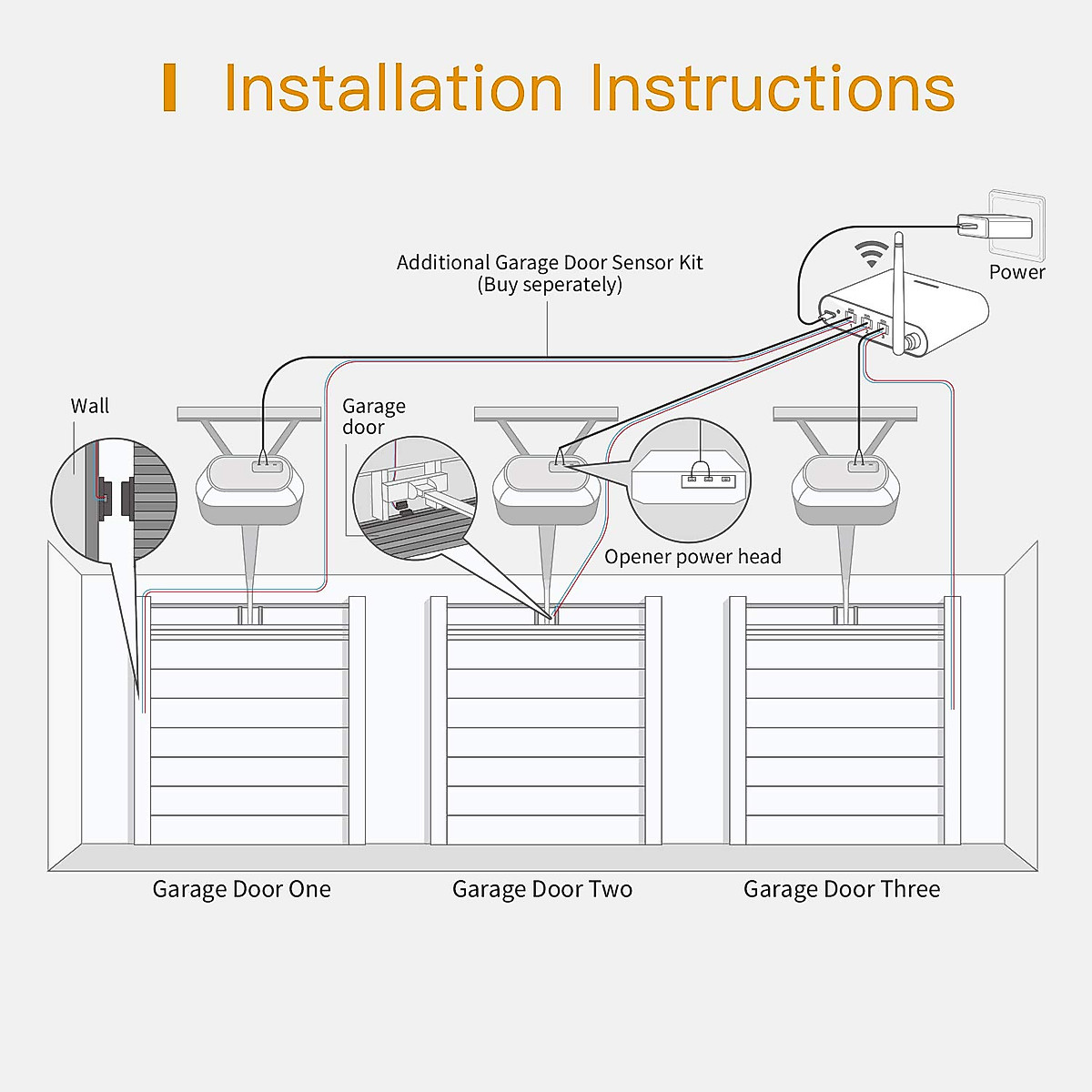 Installation Instructions

Additional Garage Door Sensor Kit
(Buy seperately)

Power

Wall

Garage
door

Opener power head

Garage Door One

Garage Door Two

Garage Door Three