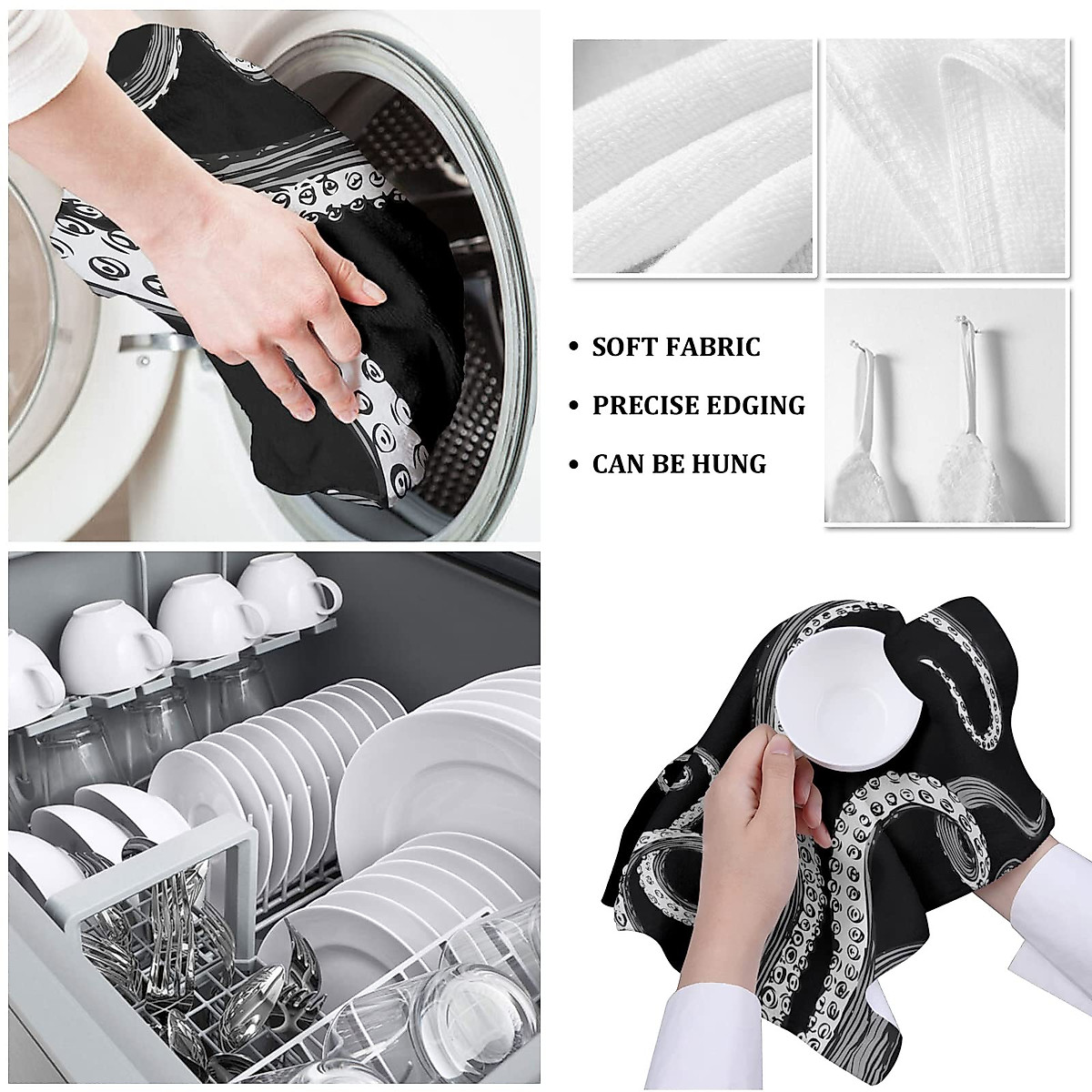 • SOFT FABRIC
• PRECISE EDGING
• CAN BE HUNG