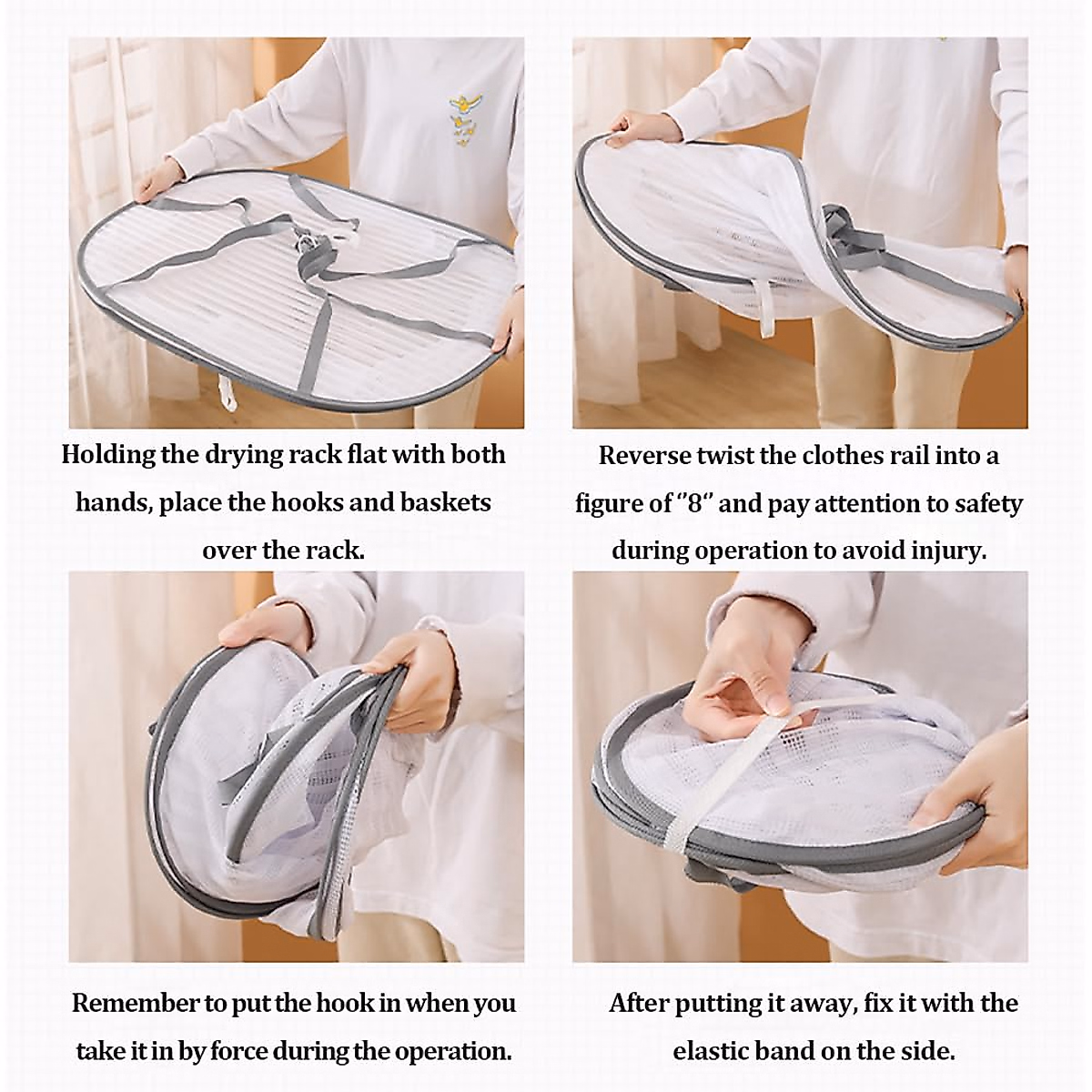 Holding the drying rack flat with both hands, place the hooks and baskets over the rack.

Reverse twist the clothes rail into a figure of "8" and pay attention to safety during operation to avoid injury.

Remember to put the hook in when you take it in by force during the operation.

After putting it away, fix it with the elastic band on the side.