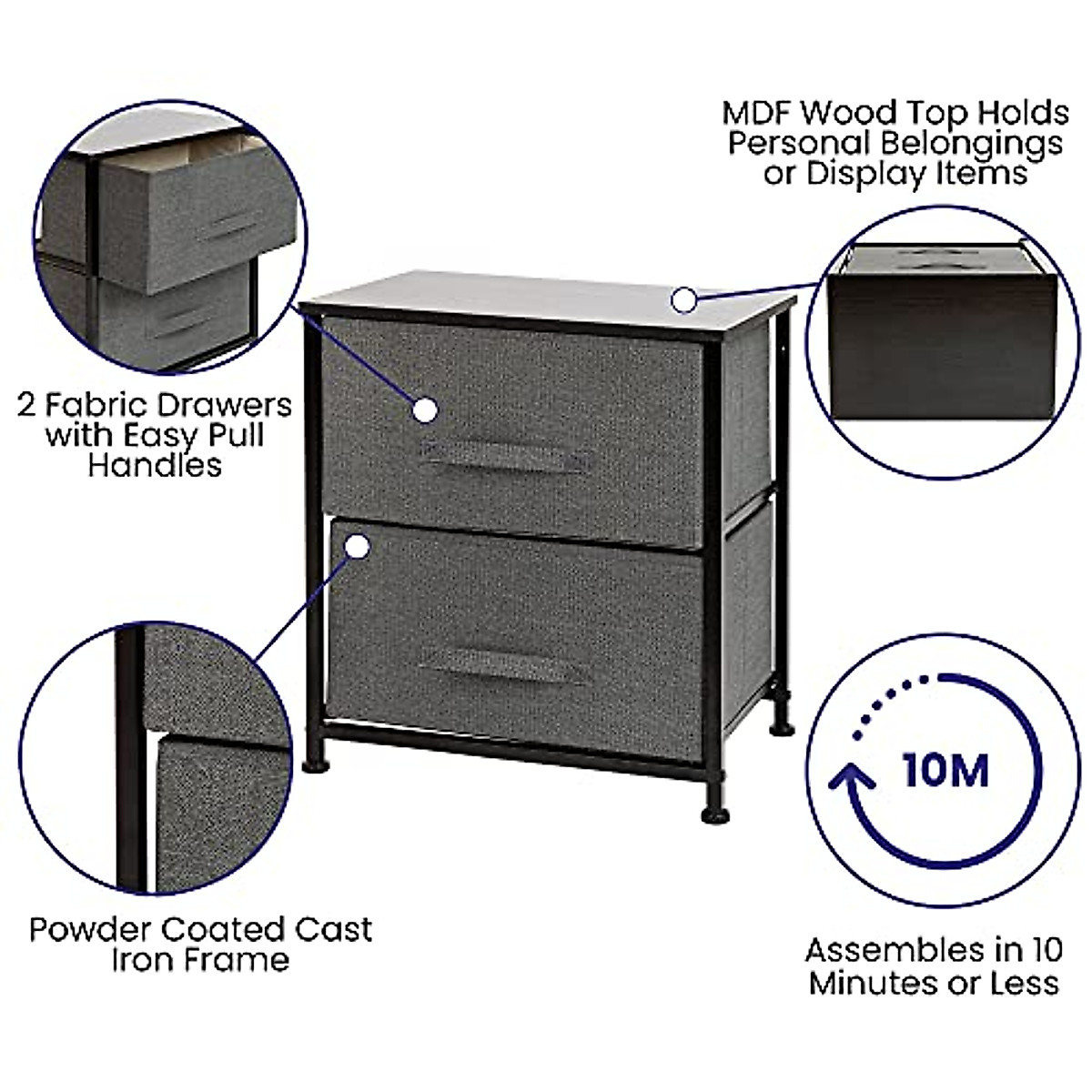 MDF Wood Top Holds Personal Belongings or Display Items

2 Fabric Drawers with Easy Pull Handles

10M

Powder Coated Cast Iron Frame

Assembles in 10 Minutes or Less