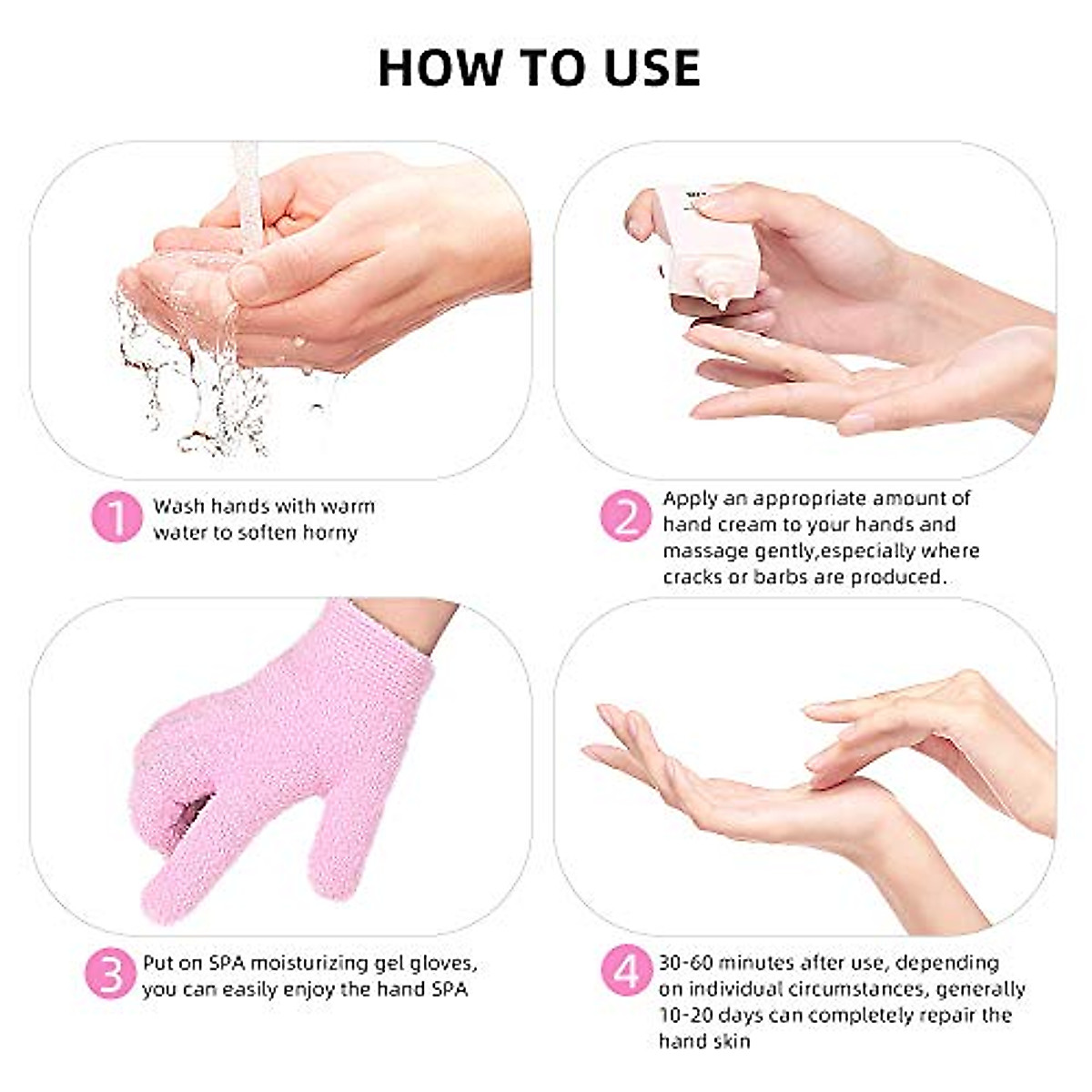 HOW TO USE

1 Wash hands with warm water to soften horny

2 Apply an appropriate amount of hand cream to your hands and massage gently,especially where cracks or barbs are produced.

3 Put on SPA moisturizing gel gloves, you can easily enjoy the hand SPA

4 30-60 minutes after use, depending on individual circumstances, generally 10-20 days can completely repair the hand skin