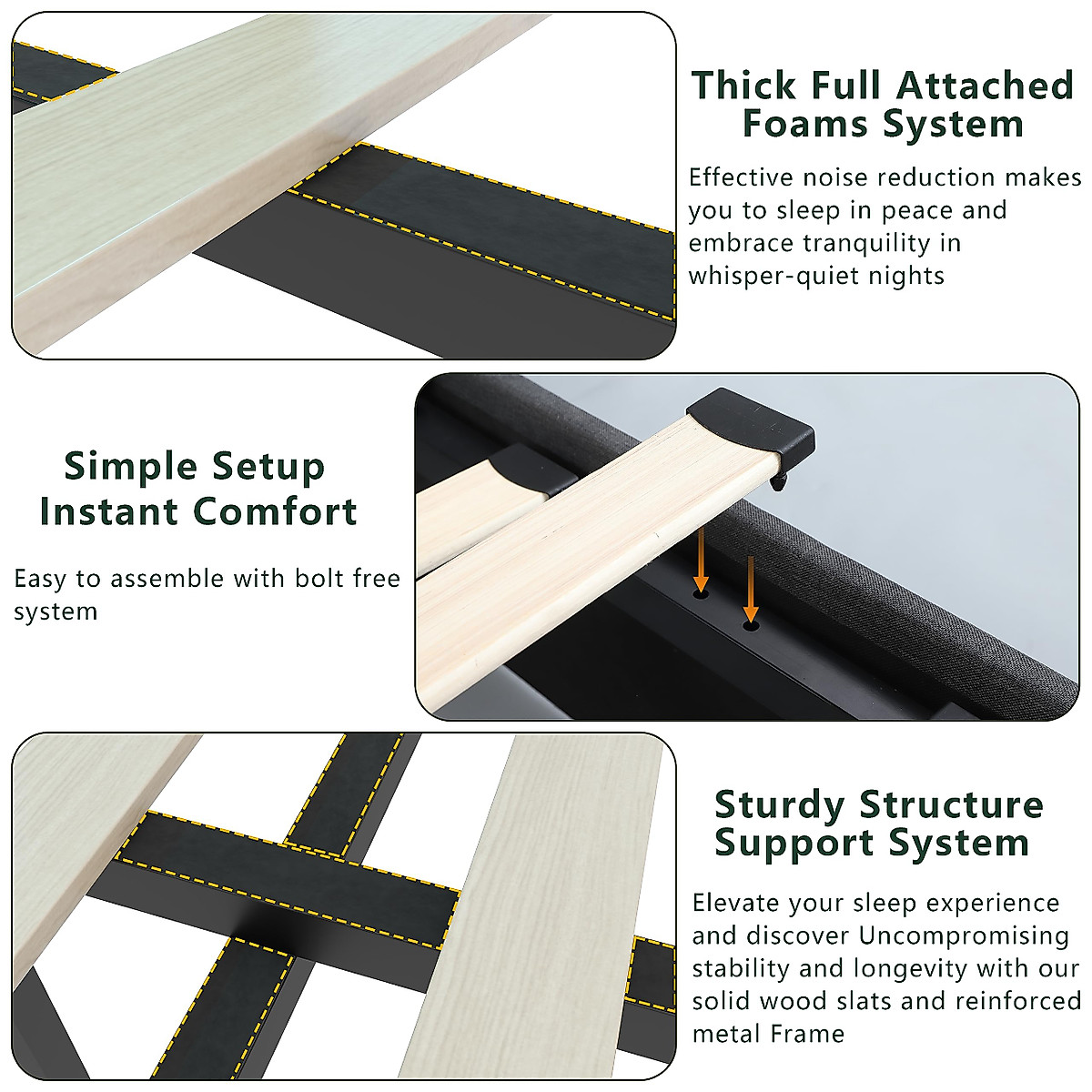 Thick Full Attached Foams System

Effective noise reduction makes you to sleep in peace and embrace tranquility in whisper-quiet nights

Simple Setup Instant Comfort

Easy to assemble with bolt free system

Sturdy Structure Support System

Elevate your sleep experience and discover Uncompromising stability and longevity with our solid wood slats and reinforced metal Frame