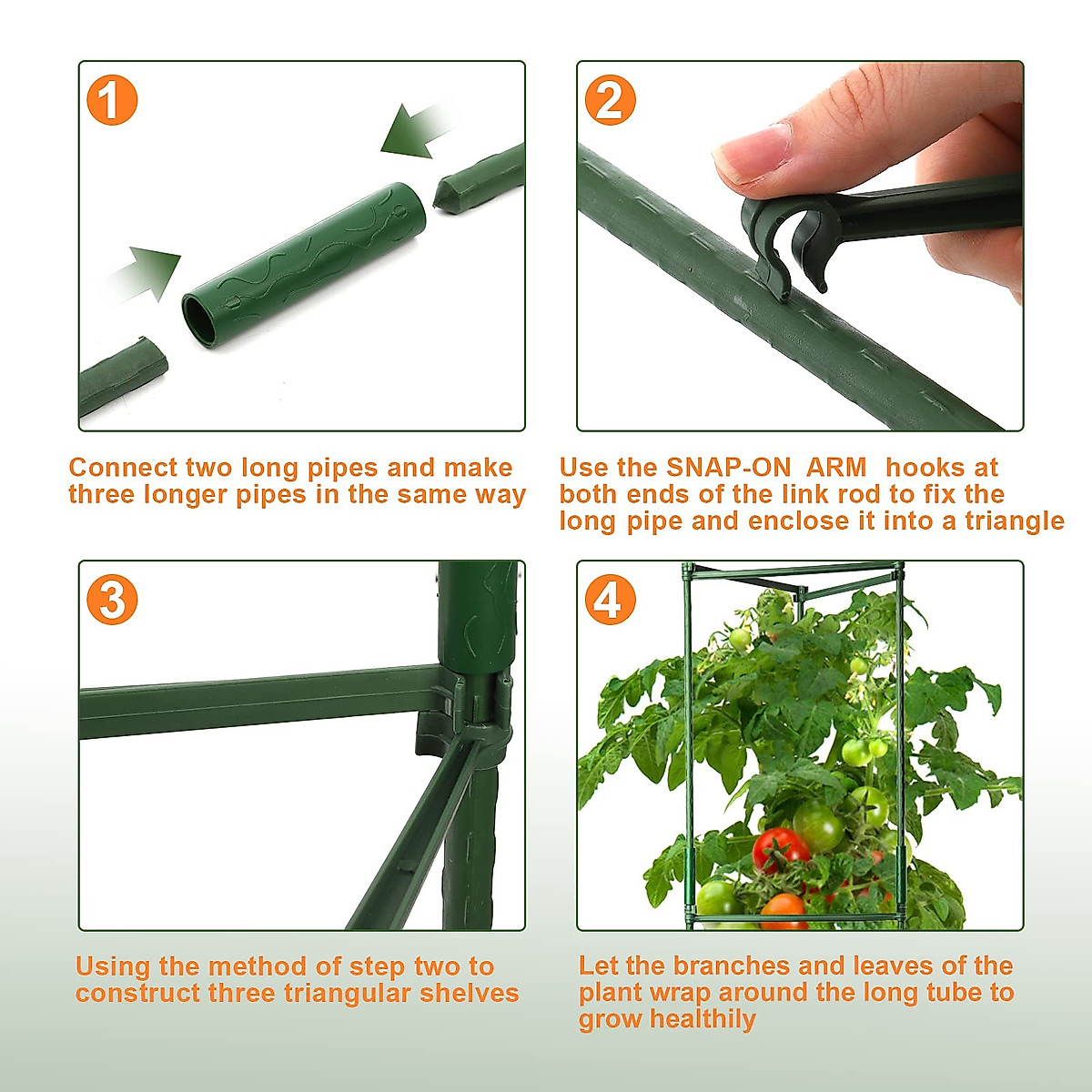 1

Connect two long pipes and make three longer pipes in the same way

2

Use the SNAP-ON ARM hooks at both ends of the link rod to fix the long pipe and enclose it into a triangle

3

Using the method of step two to construct three triangular shelves

4

Let the branches and leaves of the plant wrap around the long tube to grow healthily