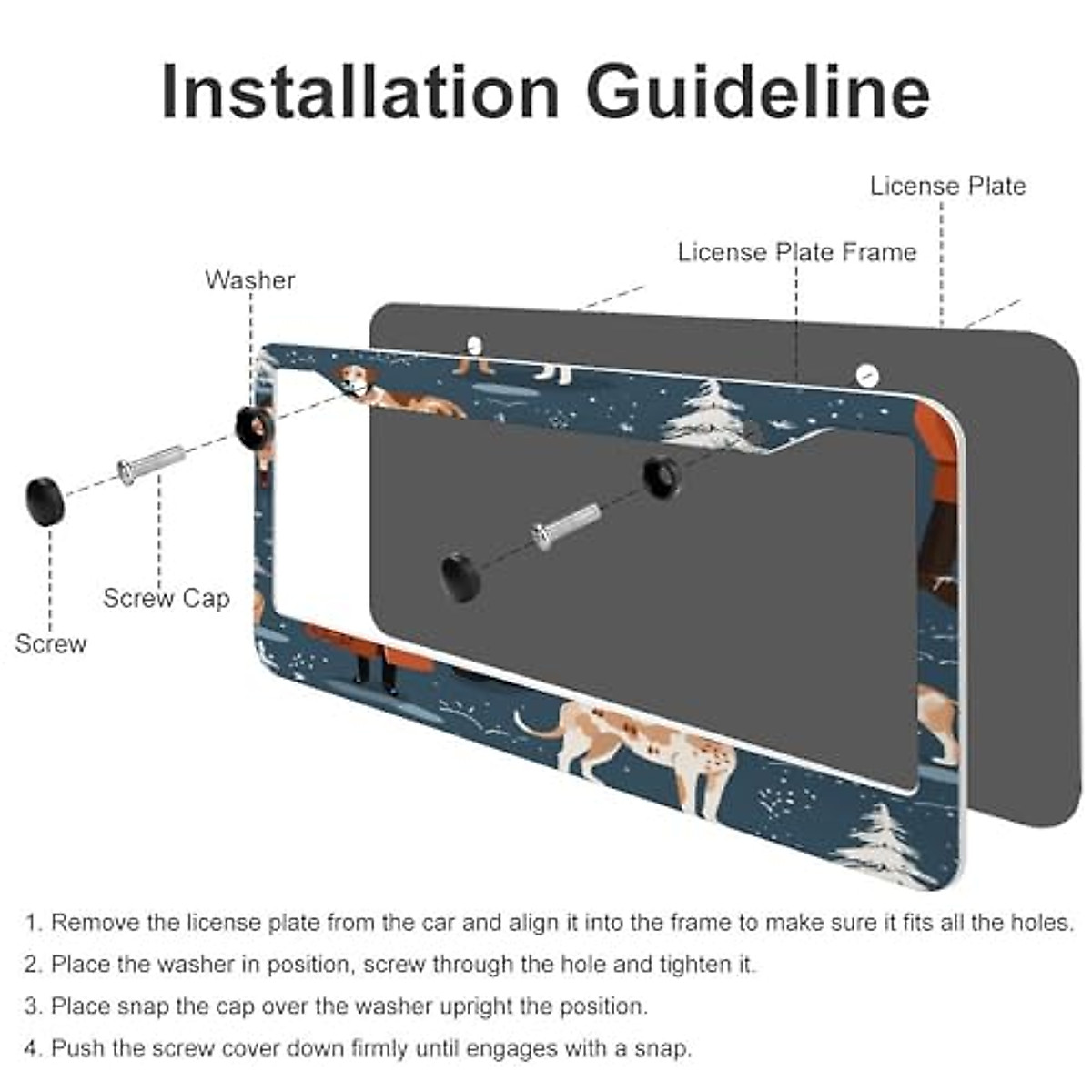 Installation Guideline

License Plate

License Plate Frame

Washer

Screw Cap

Screw

1. Remove the license plate from the car and align it into the frame to make sure it fits all the holes.
2. Place the washer in position, screw through the hole and tighten it.
3. Place snap the cap over the washer upright the position.
4. Push the screw cover down firmly until engages with a snap.