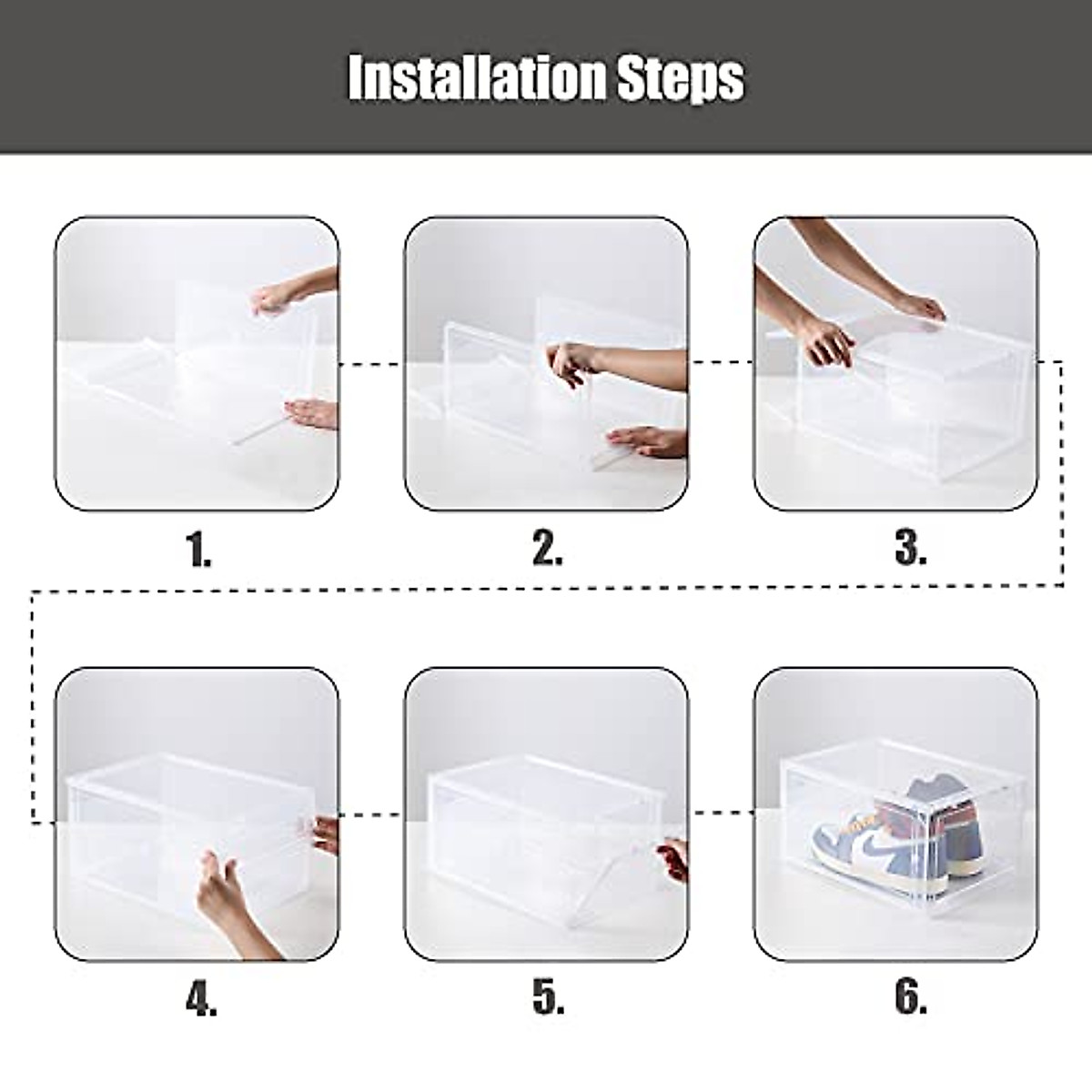 Installation Steps

1.

2.

3.

4.

5.

6.