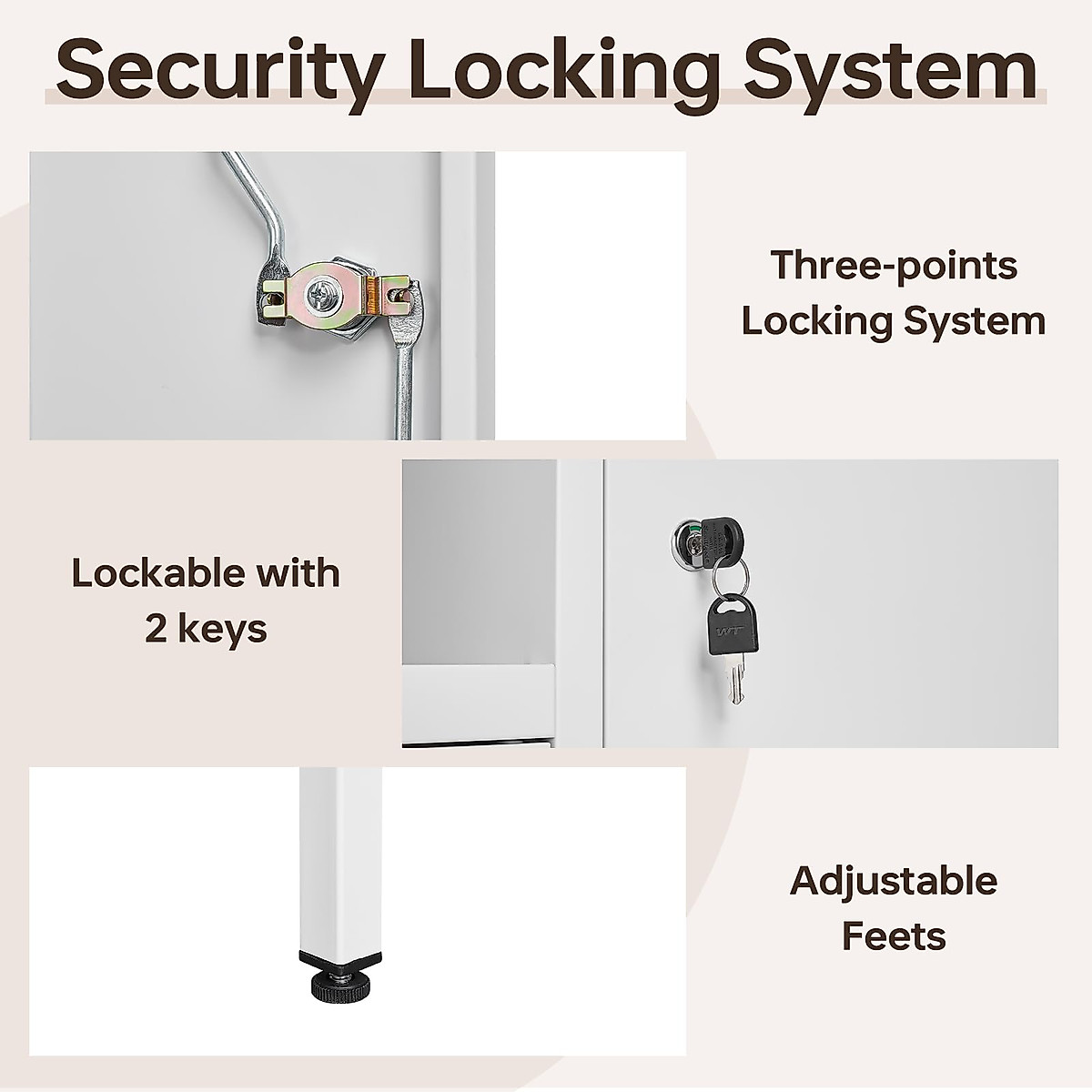 Security Locking System

Three-points Locking System

Lockable with 2 keys

WT

Adjustable Feets