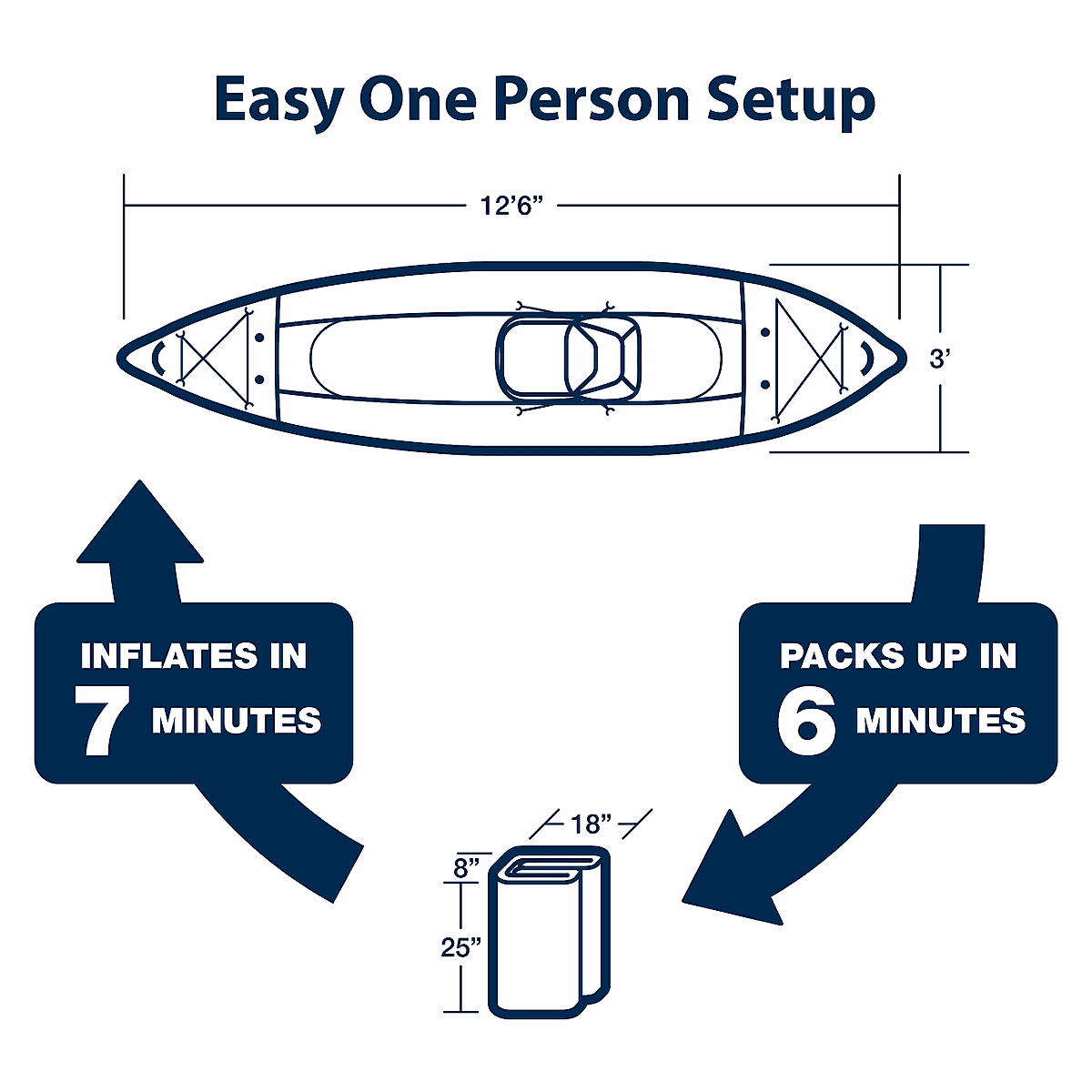 Easy One Person Setup

12’6”

3’

INFLATES IN
7 MINUTES

PACKS UP IN
6 MINUTES

18”

8”

25”