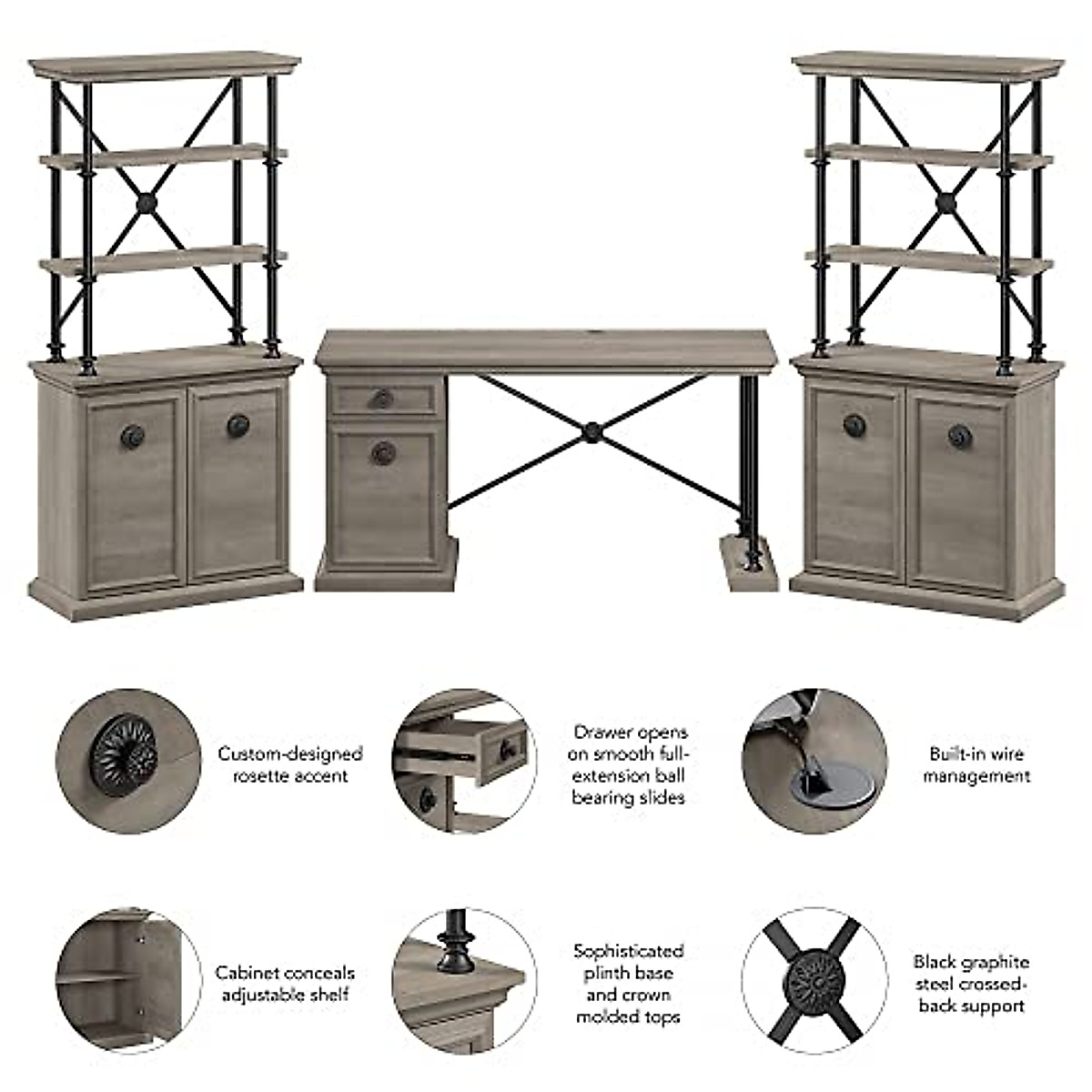 Custom-designed rosette accent

Drawer opens on smooth full-extension ball bearing slides

Built-in wire management

Cabinet conceals adjustable shelf

Sophisticated plinth base and crown molded tops

Black graphite steel crossed-back support