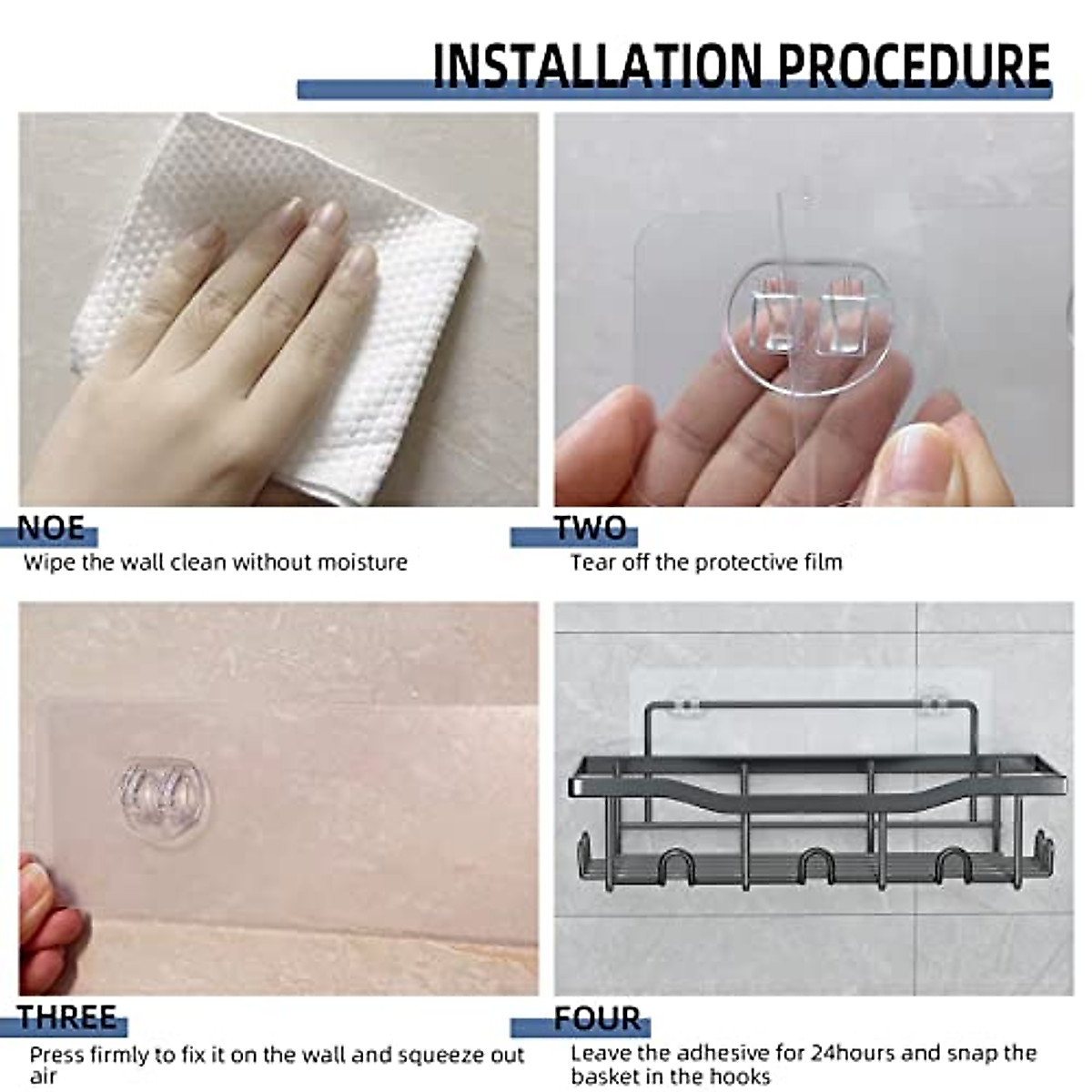 INSTALLATION PROCEDURE

NOE
Wipe the wall clean without moisture

TWO
Tear off the protective film

THREE
Press firmly to fix it on the wall and squeeze out air

FOUR
Leave the adhesive for 24hours and snap the basket in the hooks