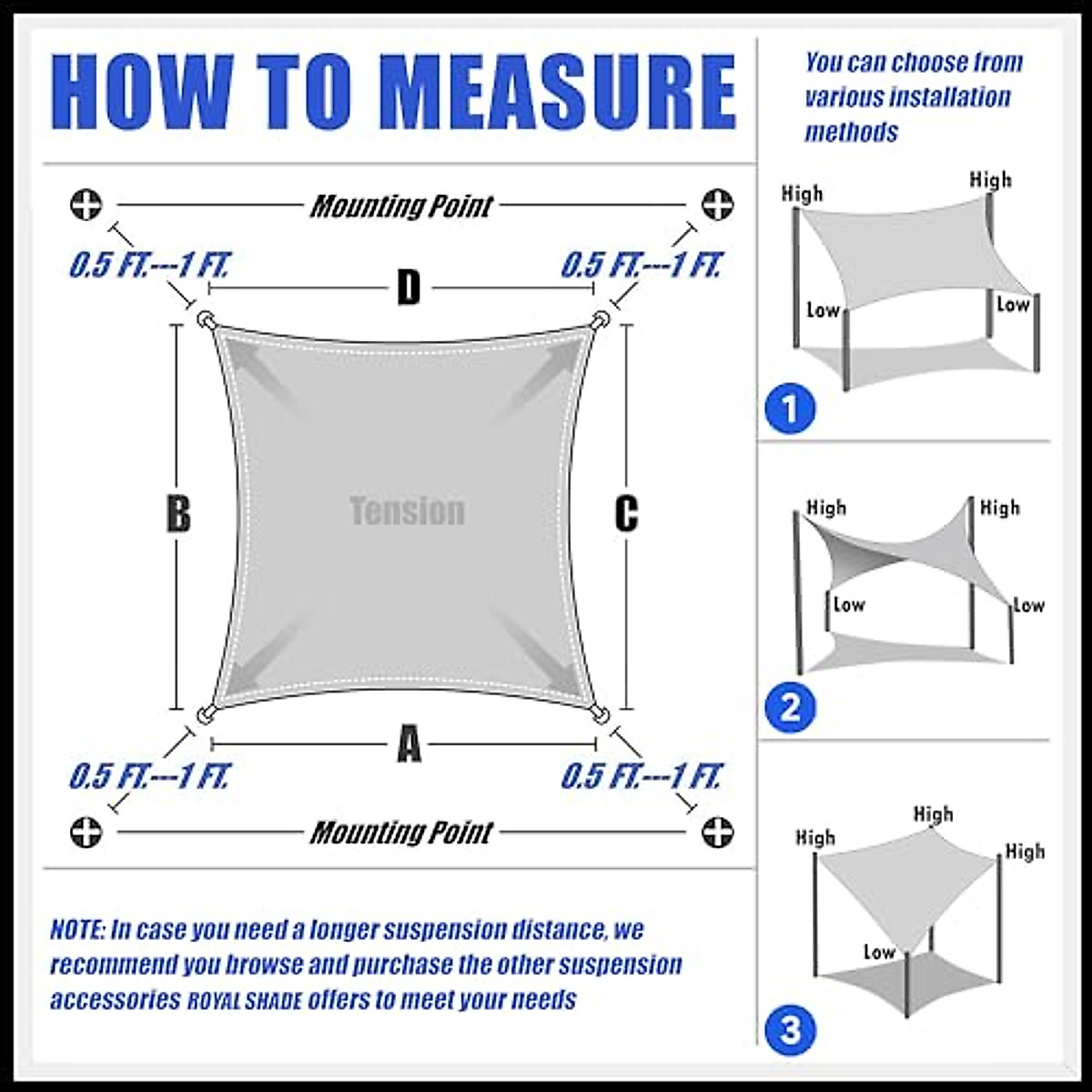 HOW TO MEASURE

Mounting Point

0.5 FT.---1 FT.

0.5 FT.---1 FT.

D

B

Tension

C

A

0.5 FT.---1 FT.

0.5 FT.---1 FT.

Mounting Point

NOTE: In case you need a longer suspension distance, we recommend you browse and purchase the other suspension accessories ROYAL SHADE offers to meet your needs

You can choose from various installation methods

High
High
Low
Low
1

High
High
Low
Low
2

High
High
High
Low
3