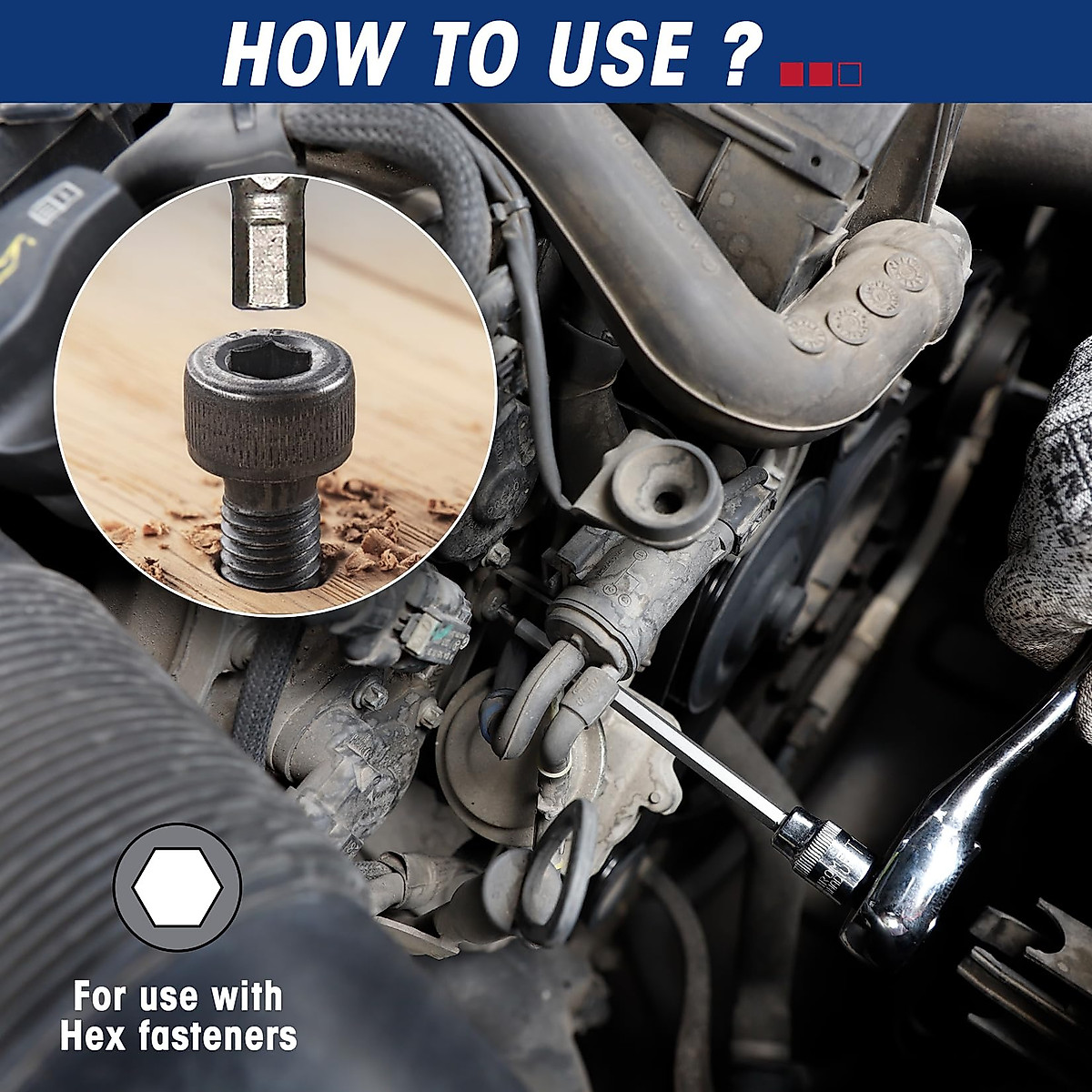 HOW TO USE ?

For use with Hex fasteners