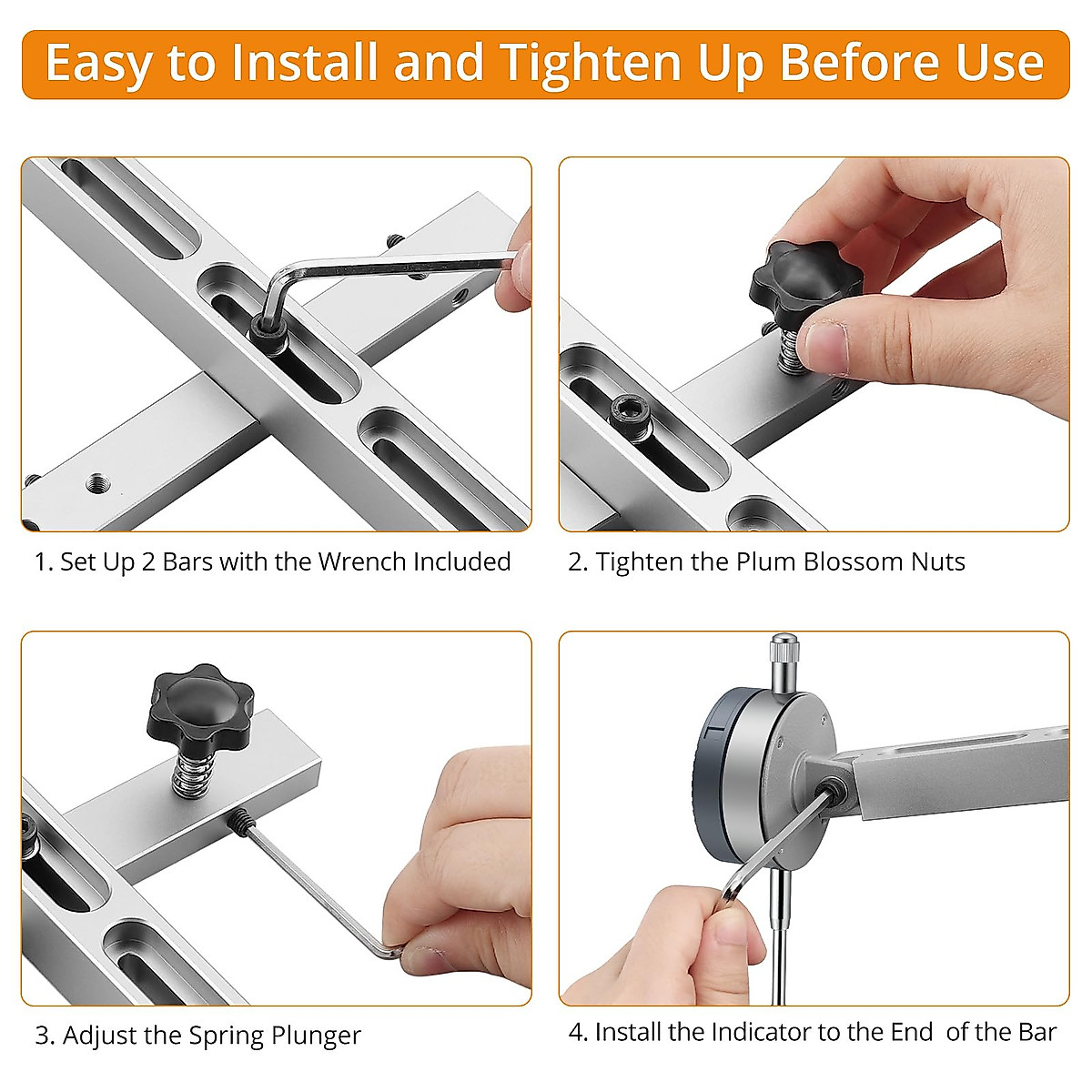 Easy to Install and Tighten Up Before Use

1. Set Up 2 Bars with the Wrench Included

2. Tighten the Plum Blossom Nuts

3. Adjust the Spring Plunger

4. Install the Indicator to the End of the Bar