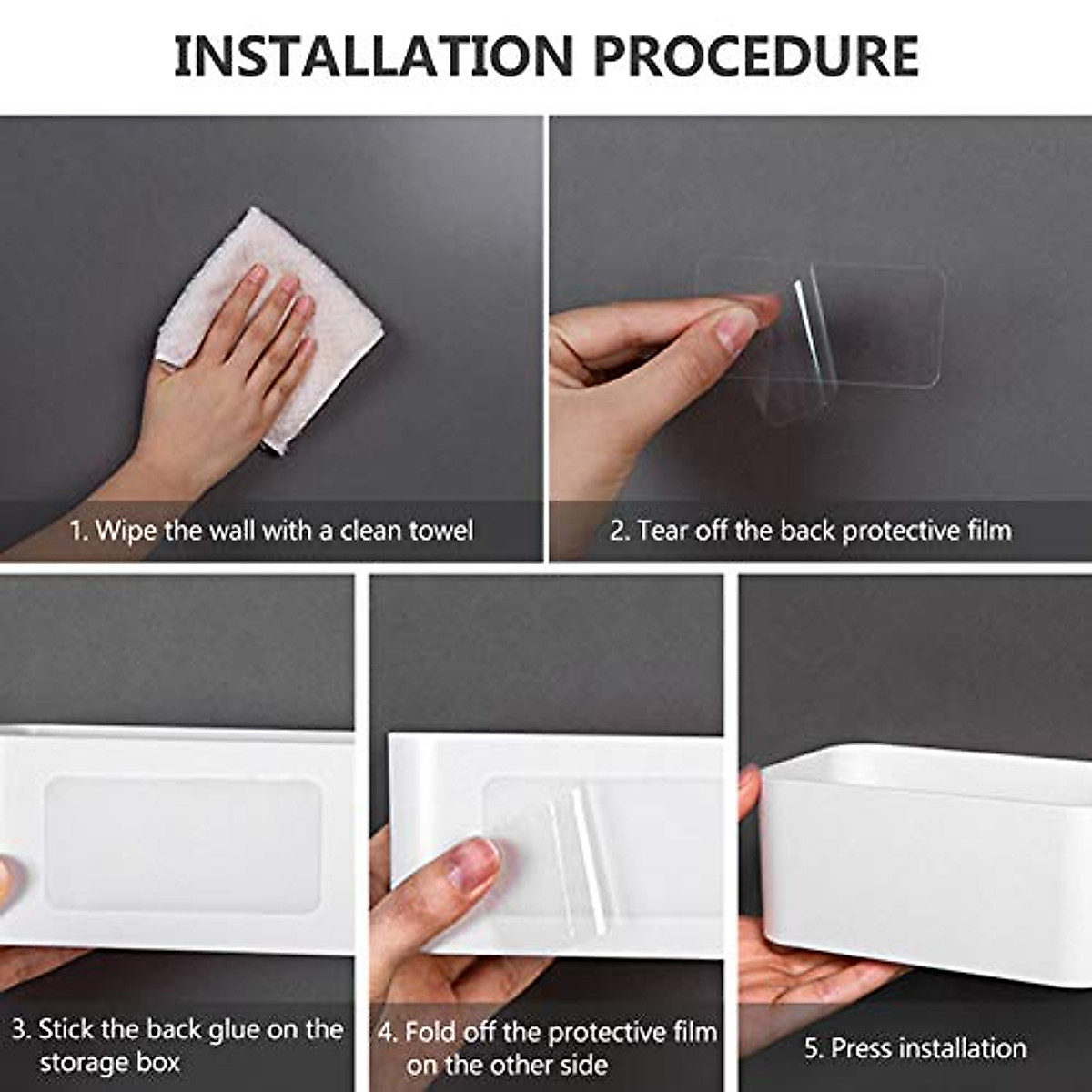 INSTALLATION PROCEDURE

1. Wipe the wall with a clean towel

2. Tear off the back protective film

3. Stick the back glue on the storage box

4. Fold off the protective film on the other side

5. Press installation