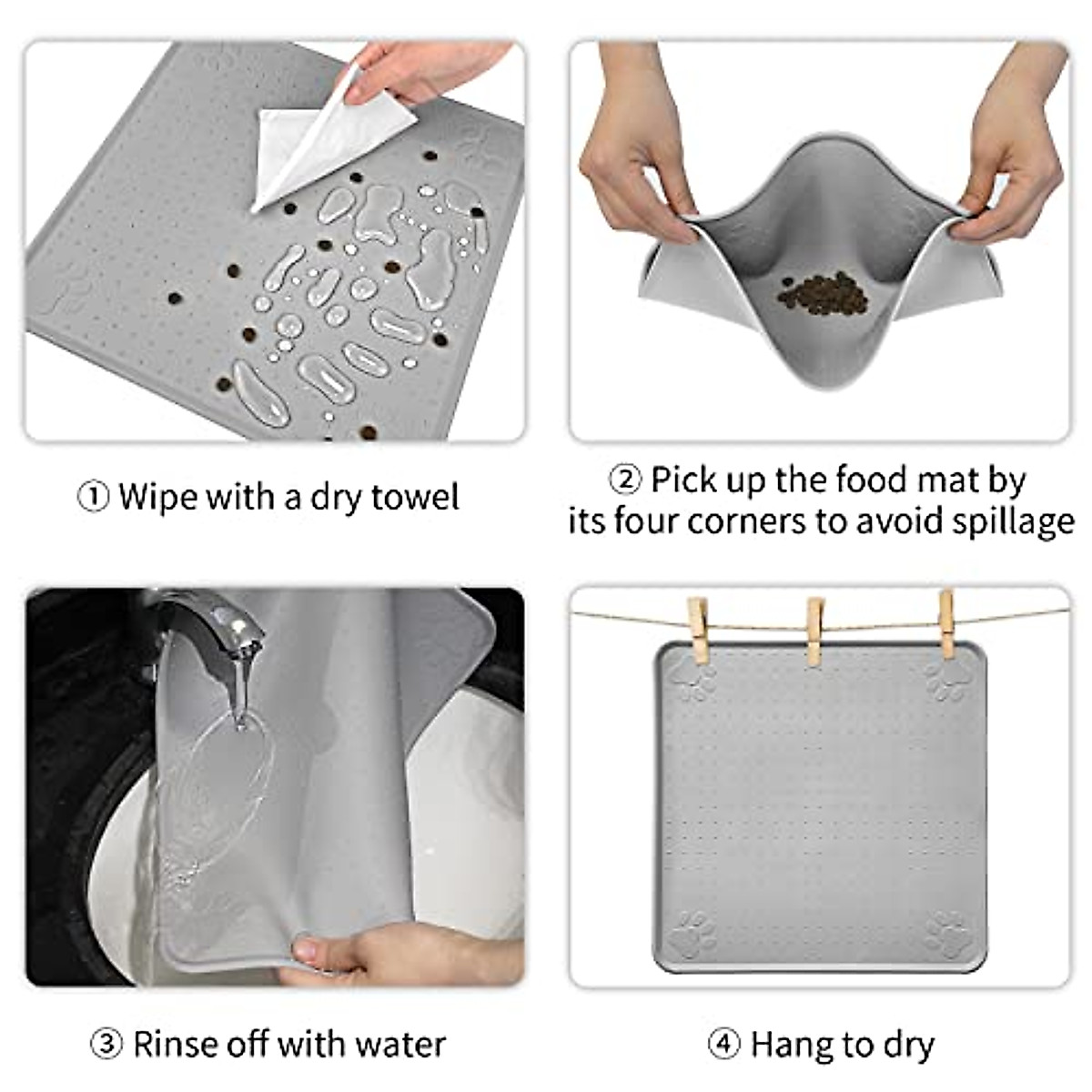 ① Wipe with a dry towel

② Pick up the food mat by its four corners to avoid spillage

③ Rinse off with water

④ Hang to dry