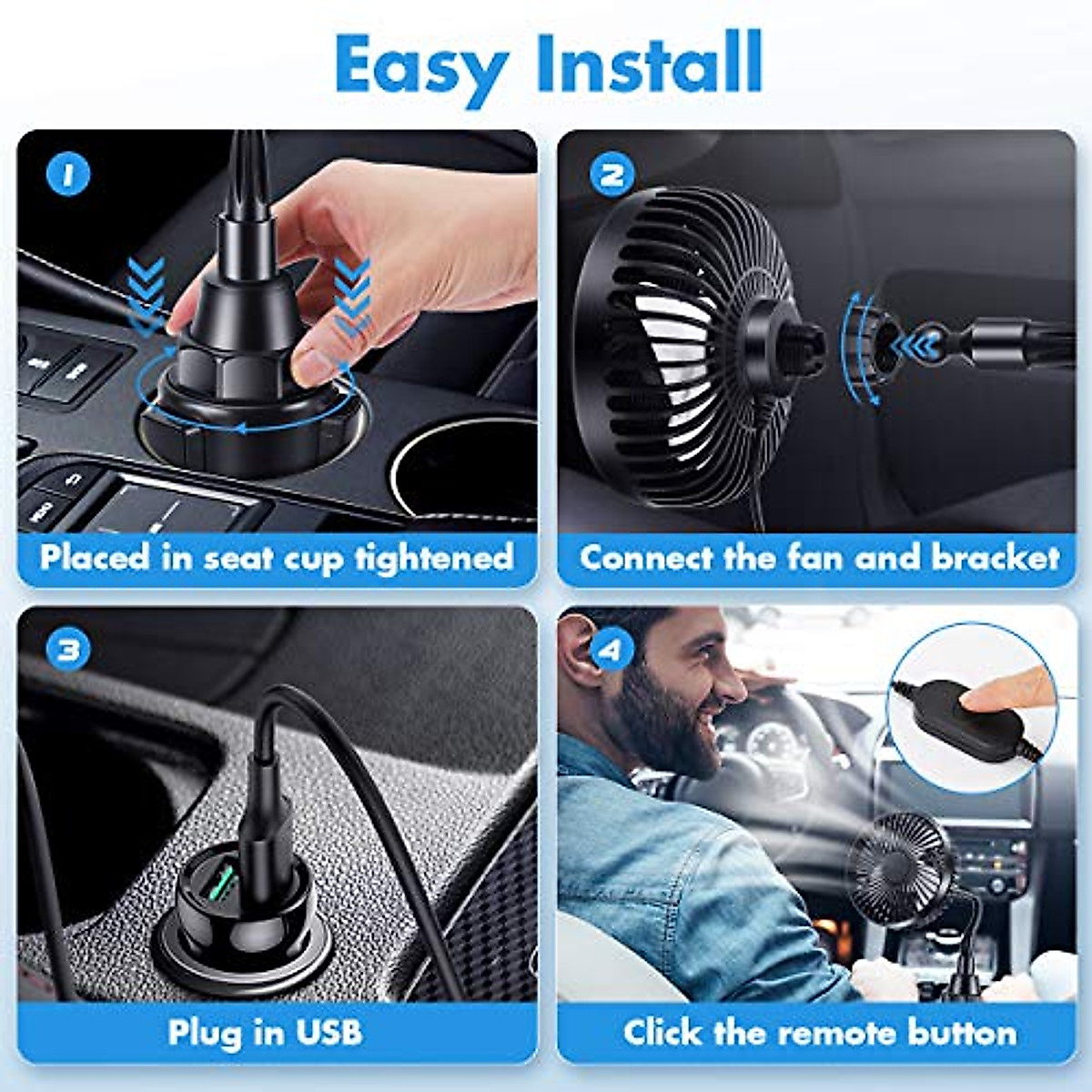 Easy Install

1

Placed in seat cup tightened

2

Connect the fan and bracket

3

Plug in USB

4

Click the remote button