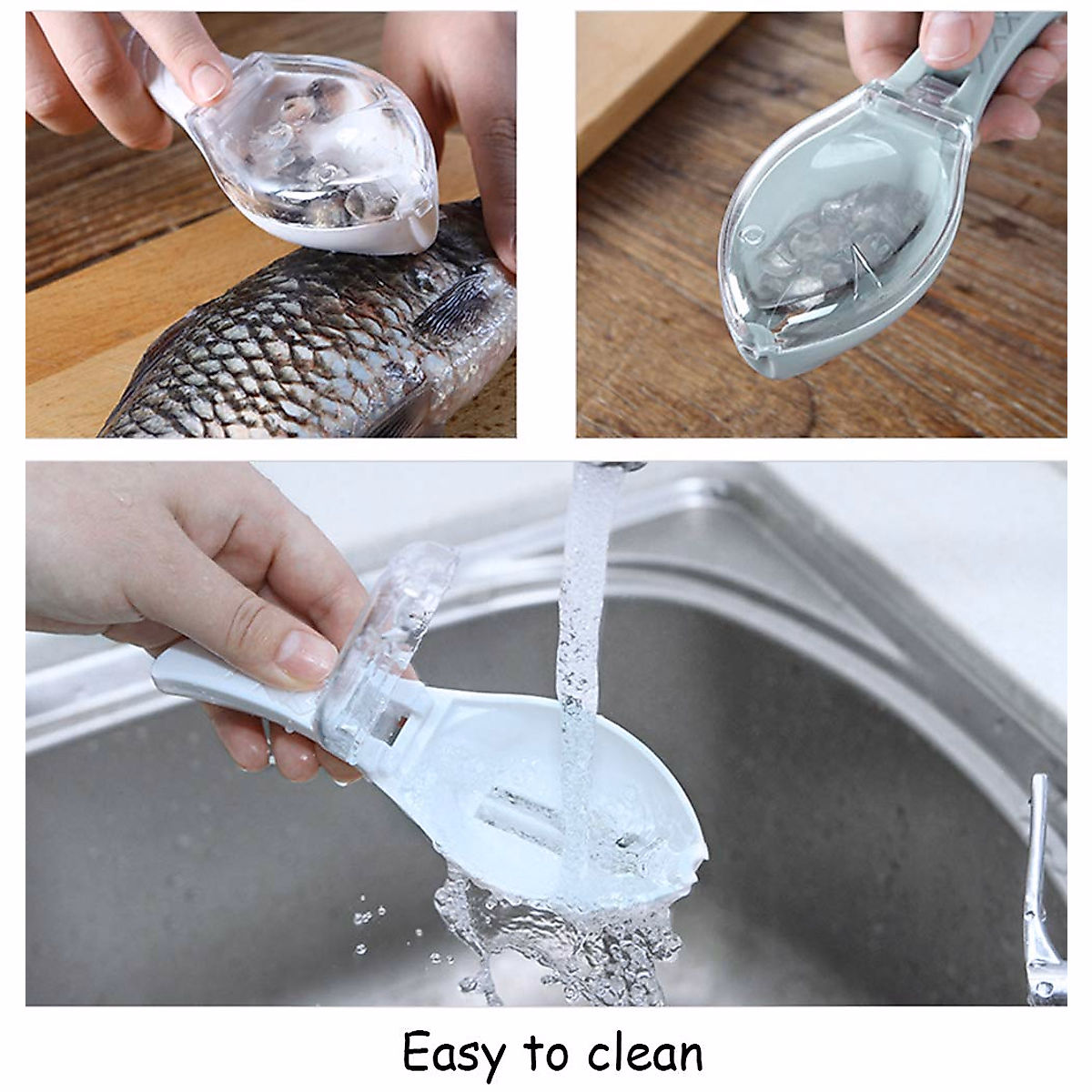 Easy to clean