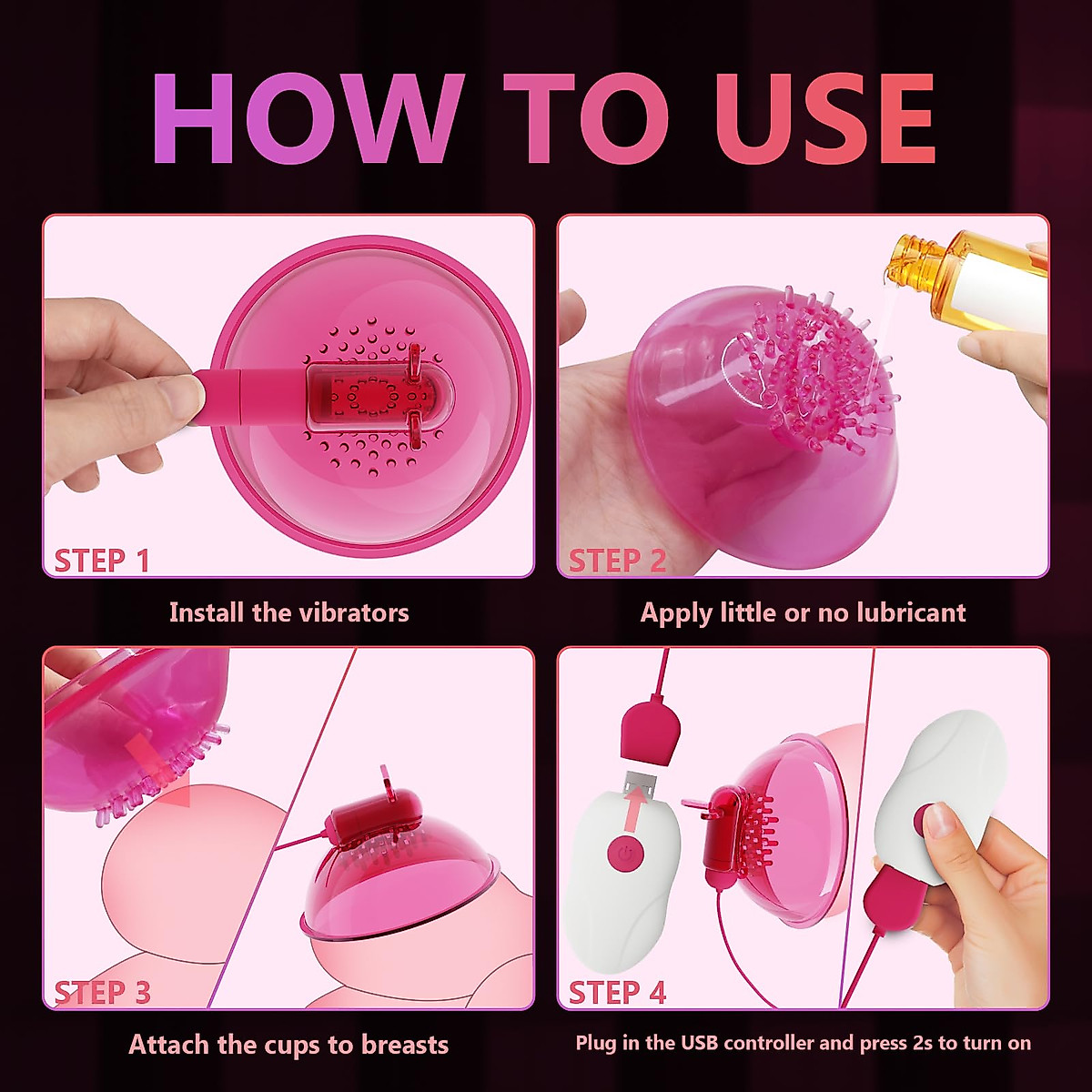 HOW TO USE

STEP 1

Install the vibrators

STEP 2

Apply little or no lubricant

STEP 3

Attach the cups to breasts

STEP 4

Plug in the USB controller and press 2s to turn on