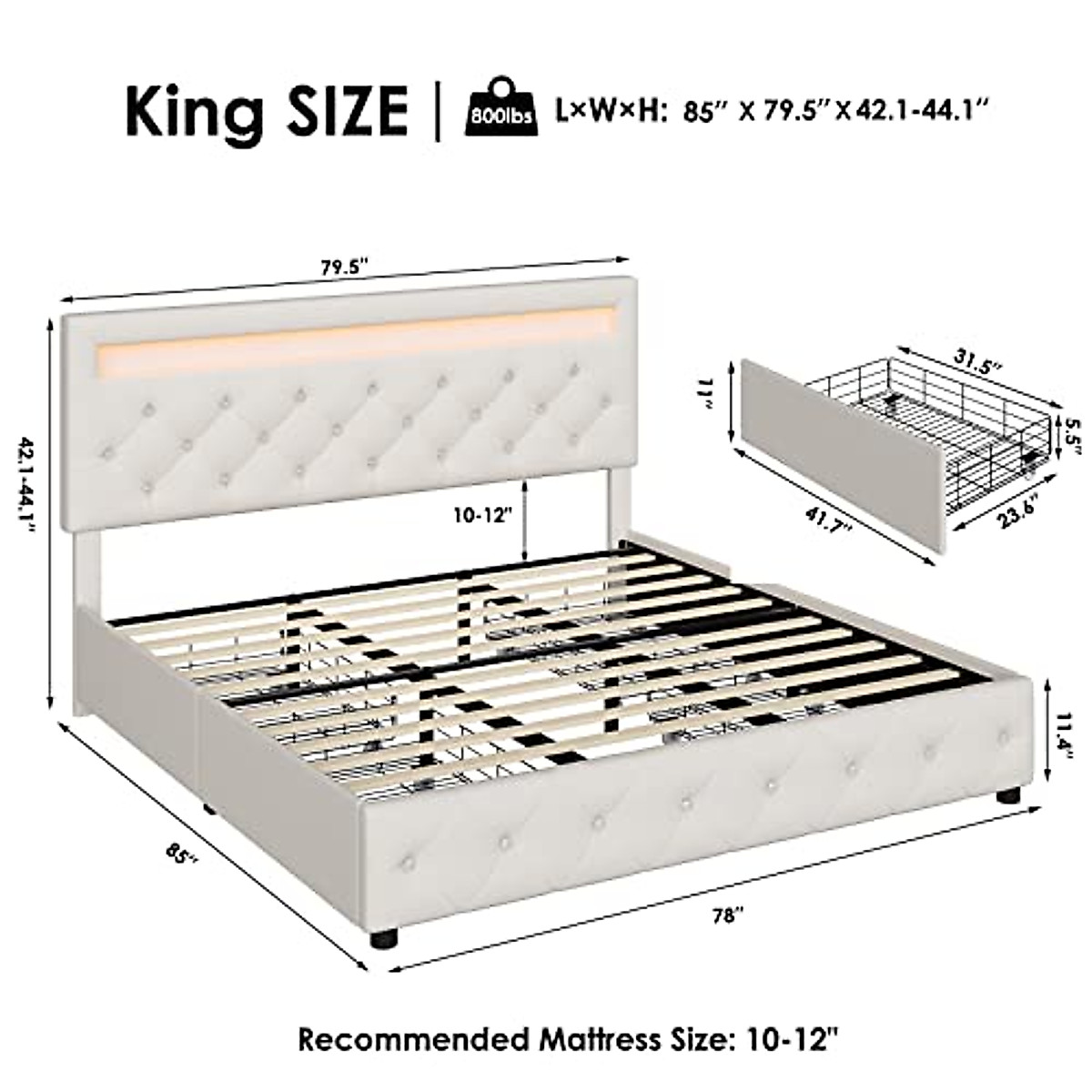 King SIZE | 800lbs L×W×H: 85" X 79.5" X 42.1-44.1"

79.5"

42.1-44.1"

10-12"

11"

31.5"

5.5"

41.7"

23.6"

11.4"

85"

78"

Recommended Mattress Size: 10-12"