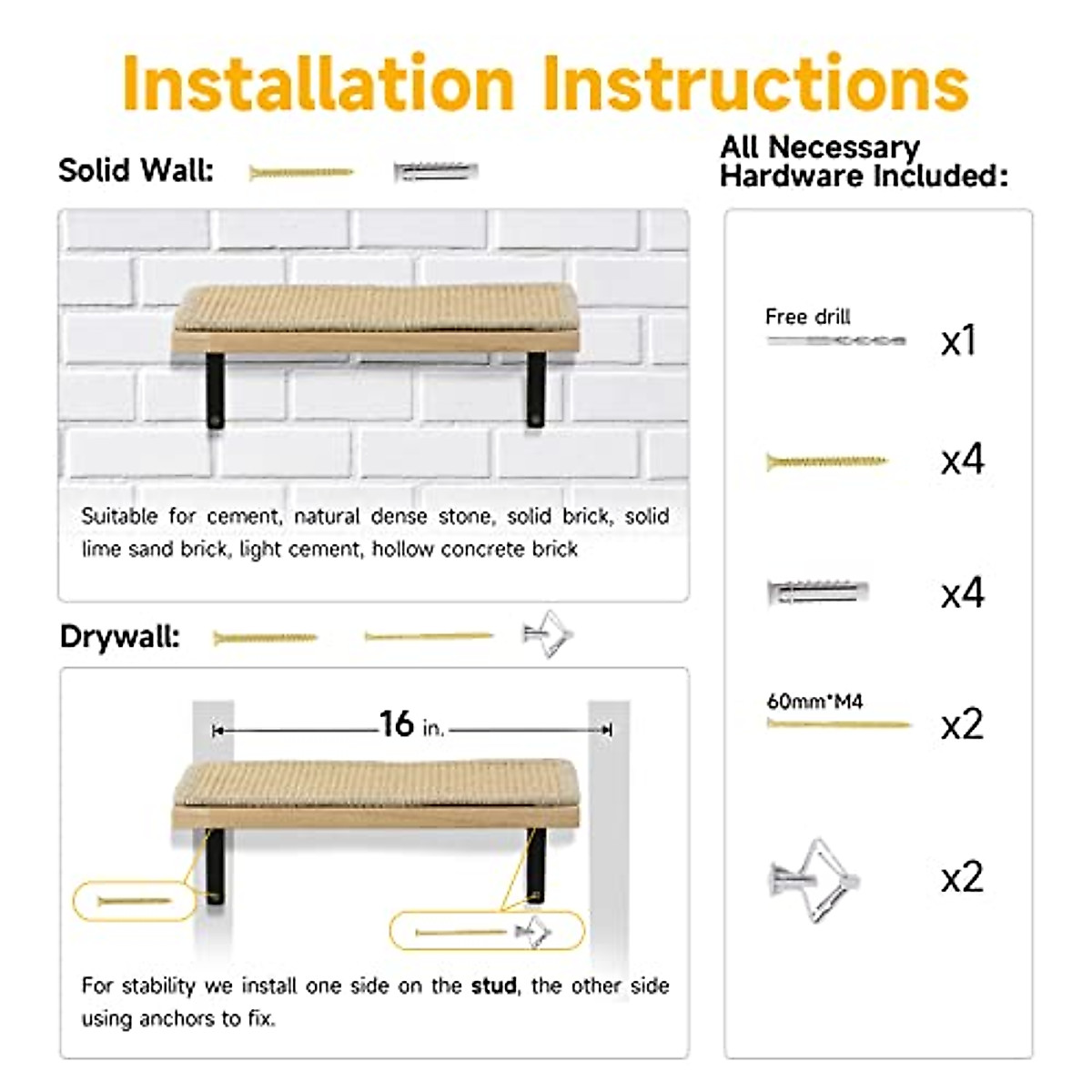 Installation Instructions

Solid Wall:

Suitable for cement, natural dense stone, solid brick, solid lime sand brick, light cement, hollow concrete brick

Drywall:

16 in.

For stability we install one side on the stud, the other side using anchors to fix.

All Necessary Hardware Included:

Free drill x1

x4

x4

60mm*M4 x2

x2