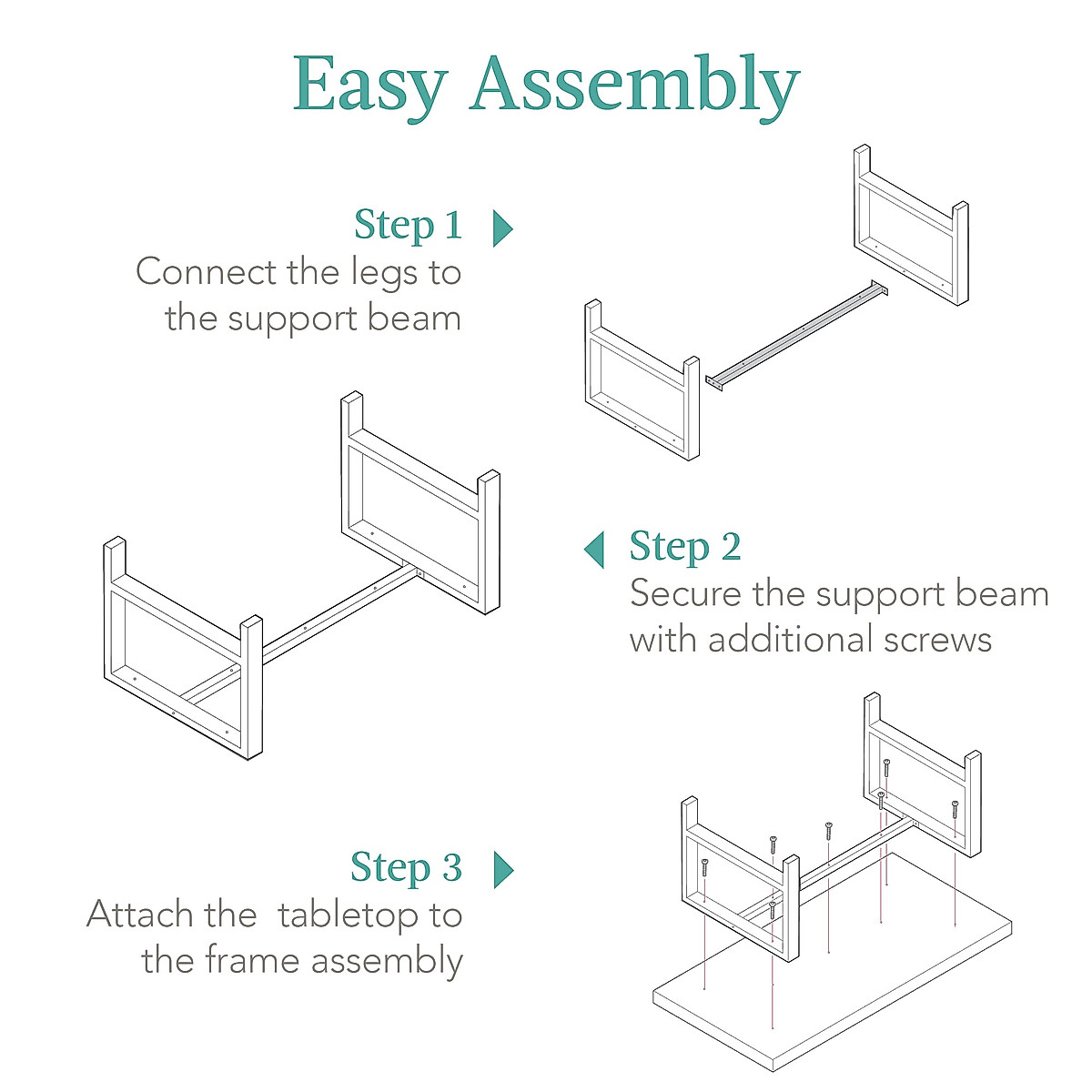 Easy Assembly

Step 1
Connect the legs to the support beam

Step 2
Secure the support beam with additional screws

Step 3
Attach the  tabletop to the frame assembly