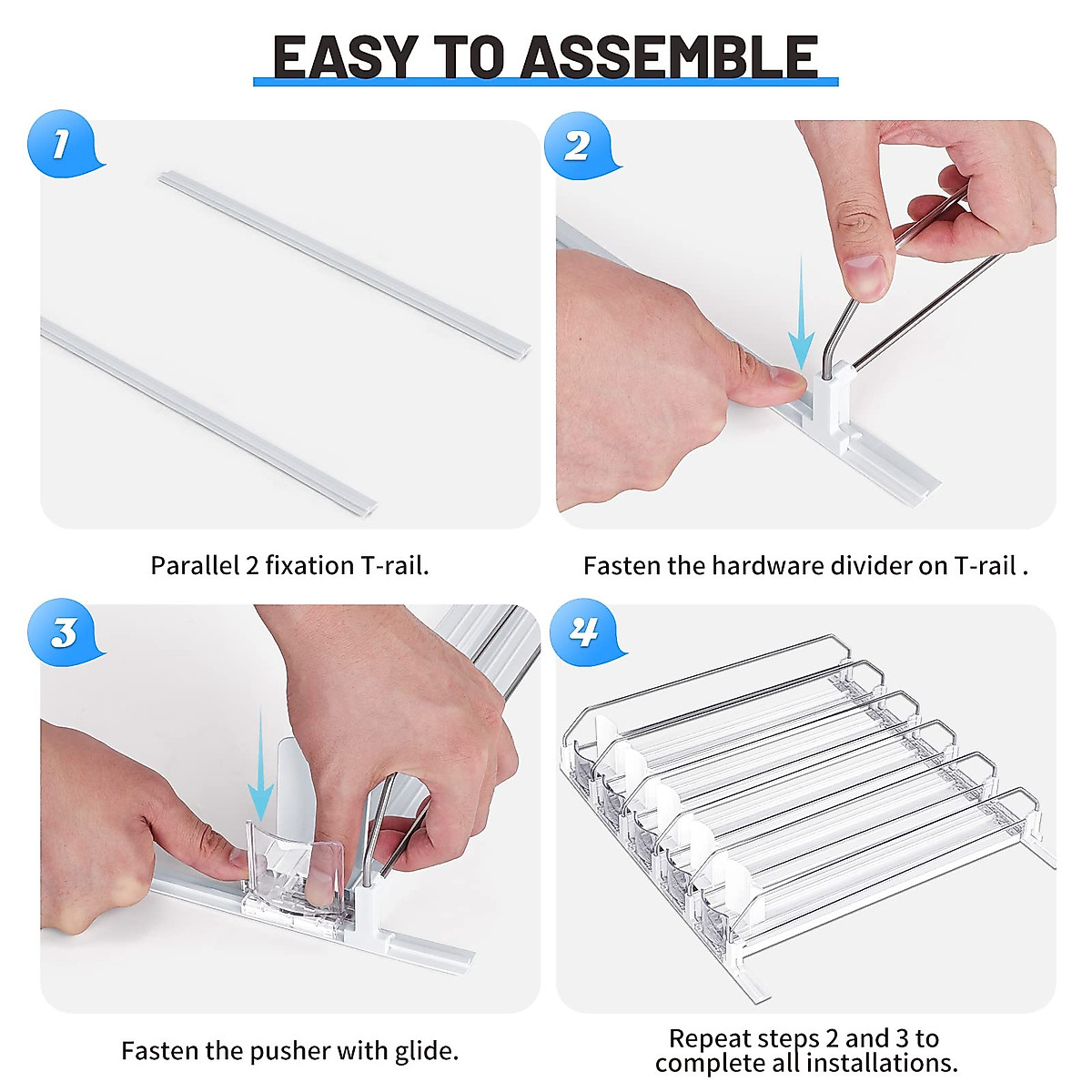 EASY TO ASSEMBLE

1

Parallel 2 fixation T-rail.

2

Fasten the hardware divider on T-rail .

3

Fasten the pusher with glide.

4

Repeat steps 2 and 3 to complete all installations.