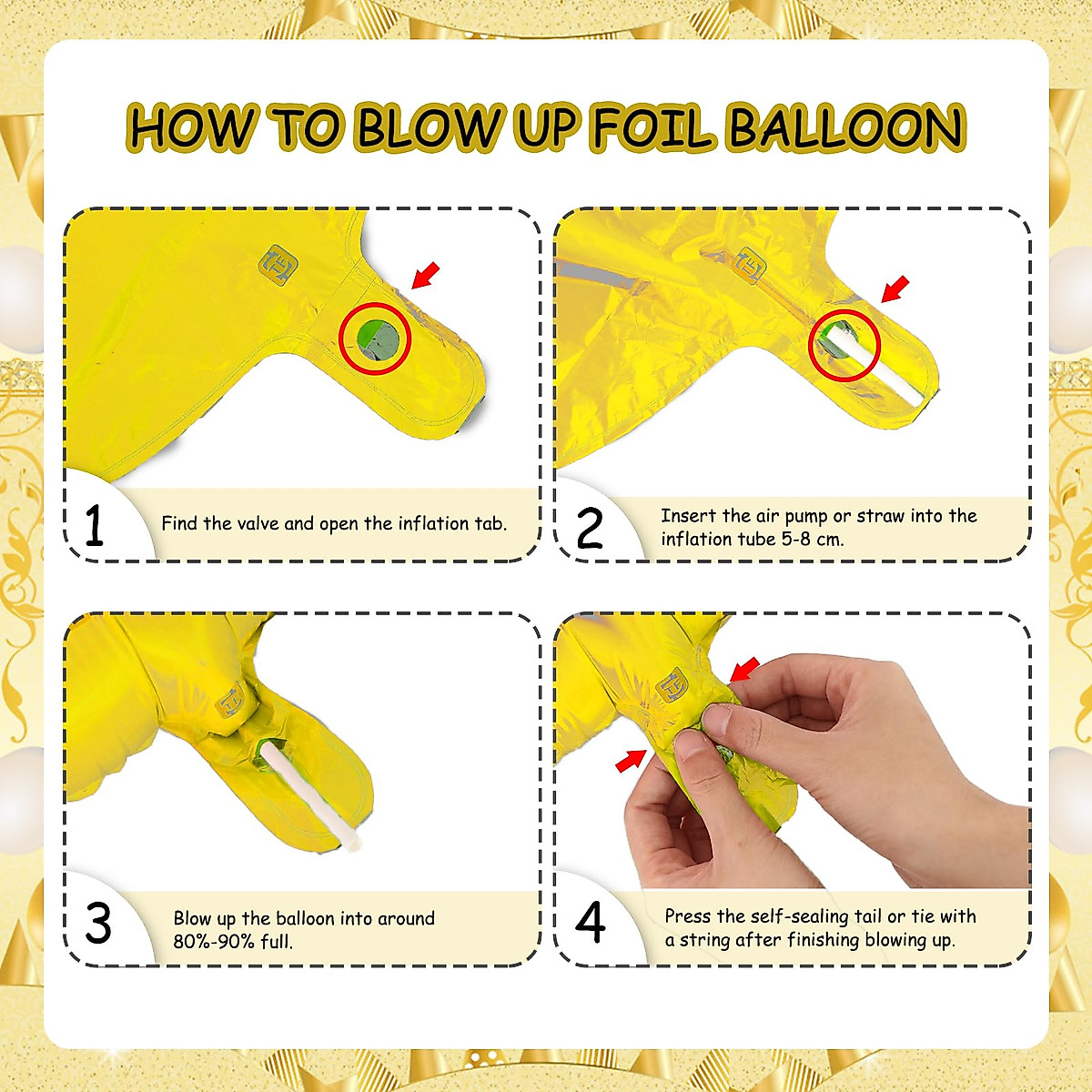 HOW TO BLOW UP FOIL BALLOON

1 Find the valve and open the inflation tab.

2 Insert the air pump or straw into the inflation tube 5-8 cm.

3 Blow up the balloon into around 80%-90% full.

4 Press the self-sealing tail or tie with a string after finishing blowing up.