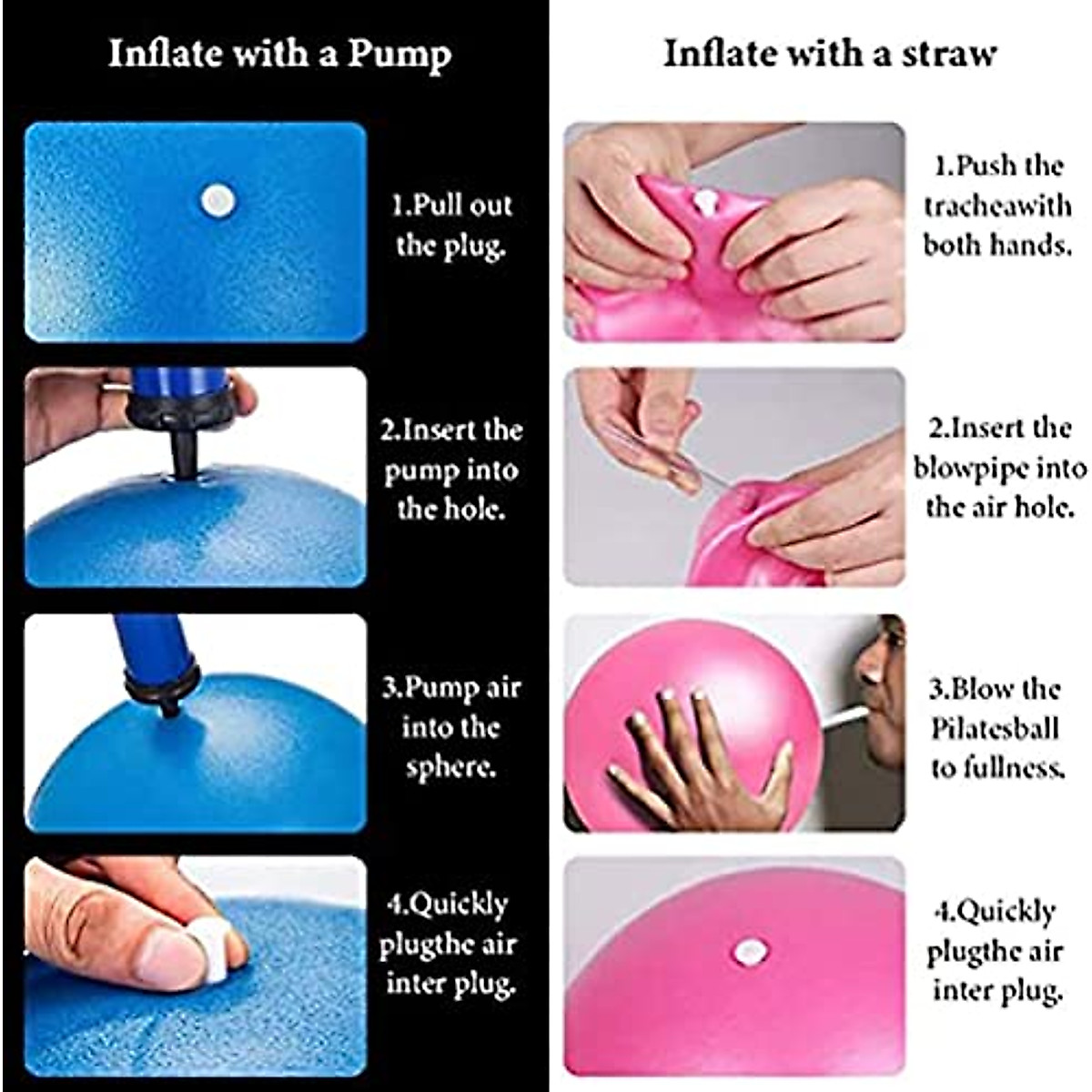 Inflate with a Pump

1.Pull out the plug.

2.Insert the pump into the hole.

3.Pump air into the sphere.

4.Quickly plugthe air inter plug.

Inflate with a straw

1.Push the tracheawith both hands.

2.Insert the blowpipe into the air hole.

3.Blow the Pilatesball to fullness.

4.Quickly plugthe air inter plug.