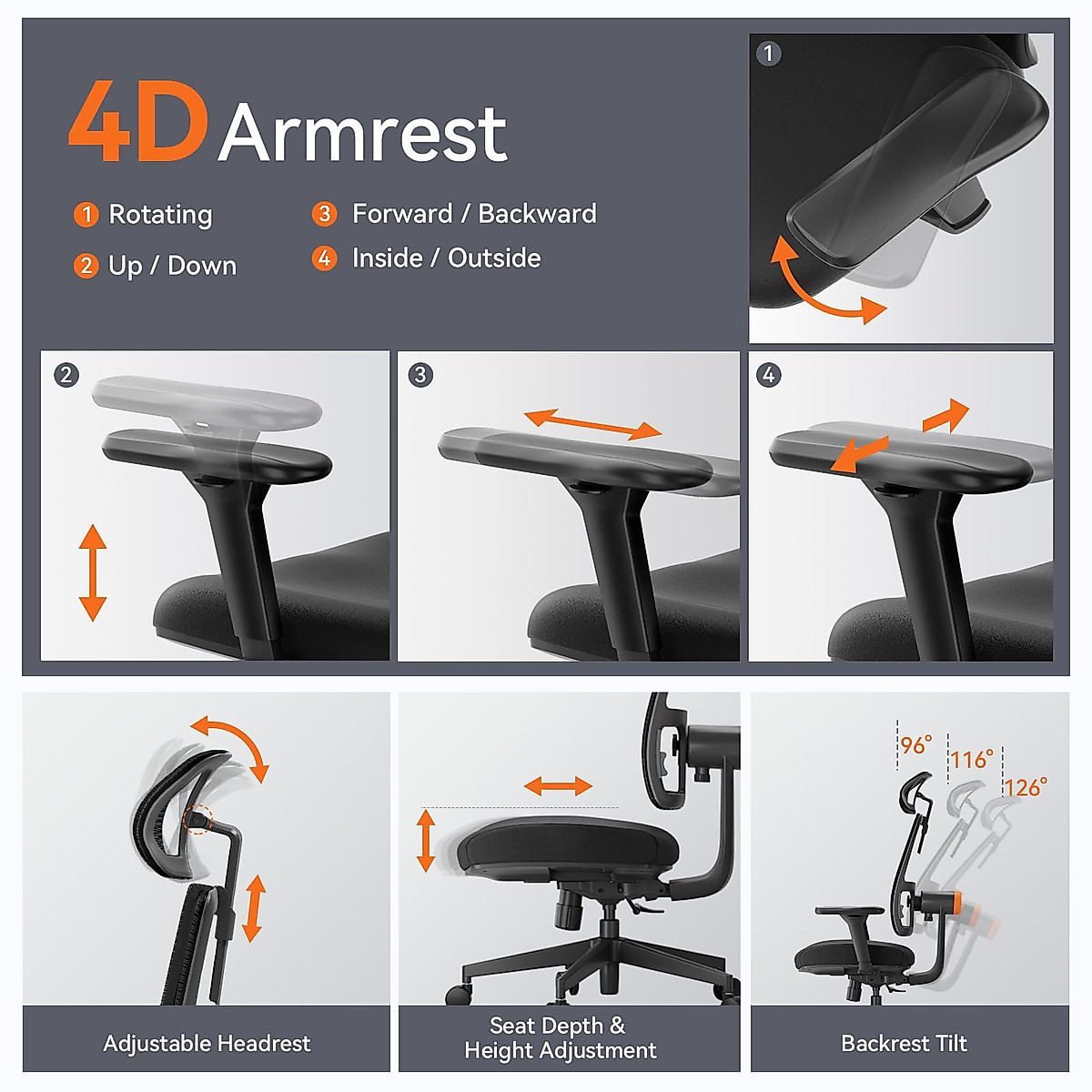 4D Armrest

1 Rotating
2 Up / Down
3 Forward / Backward
4 Inside / Outside

1

2

3

4

96°
116°
126°

Adjustable Headrest

Seat Depth & Height Adjustment

Backrest Tilt