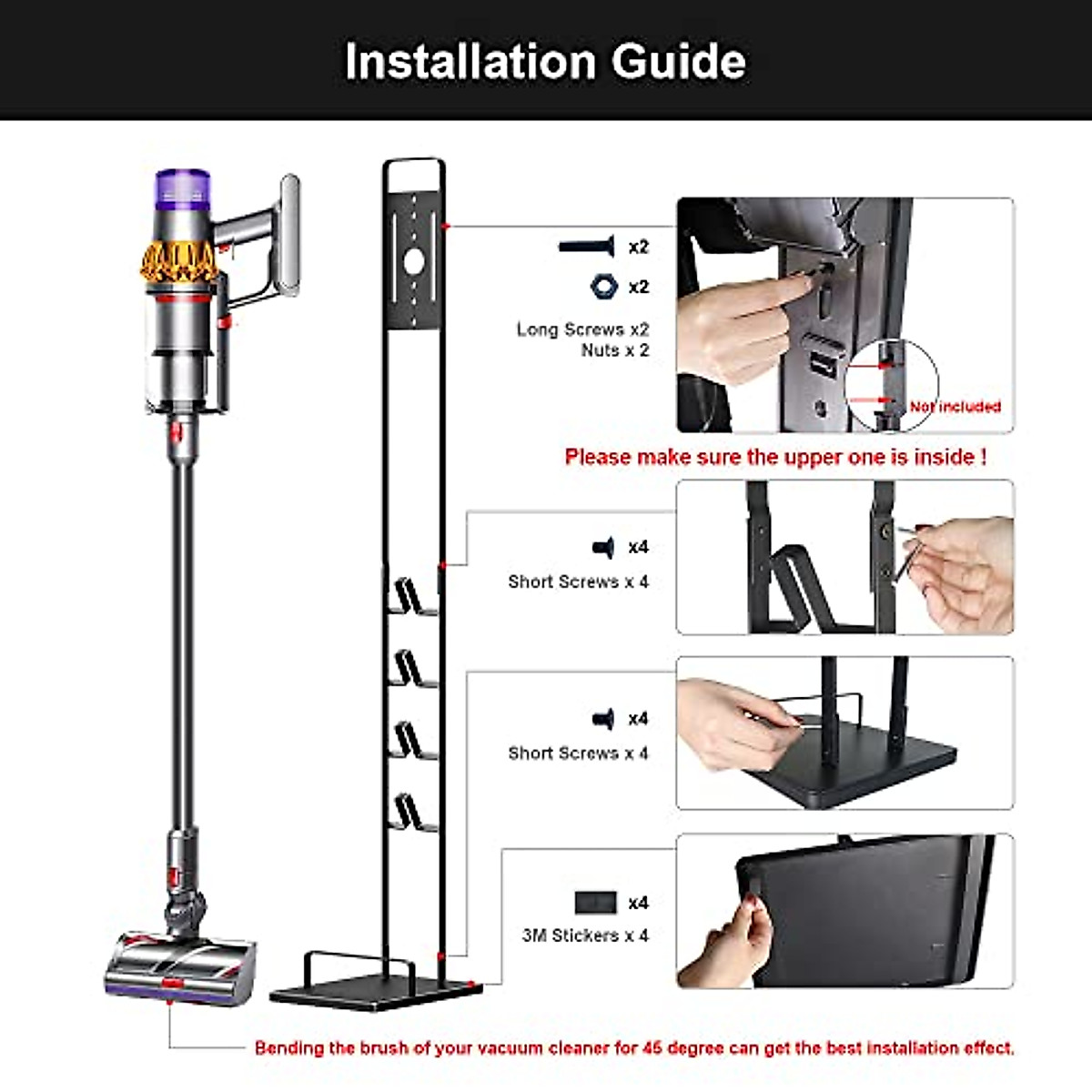 Installation Guide

x2

x2

Long Screws x2
Nuts x 2

Not included

Please make sure the upper one is inside !

x4

Short Screws x 4

x4

Short Screws x 4

x4

3M Stickers x 4

Bending the brush of your vacuum cleaner for 45 degree can get the best installation effect.