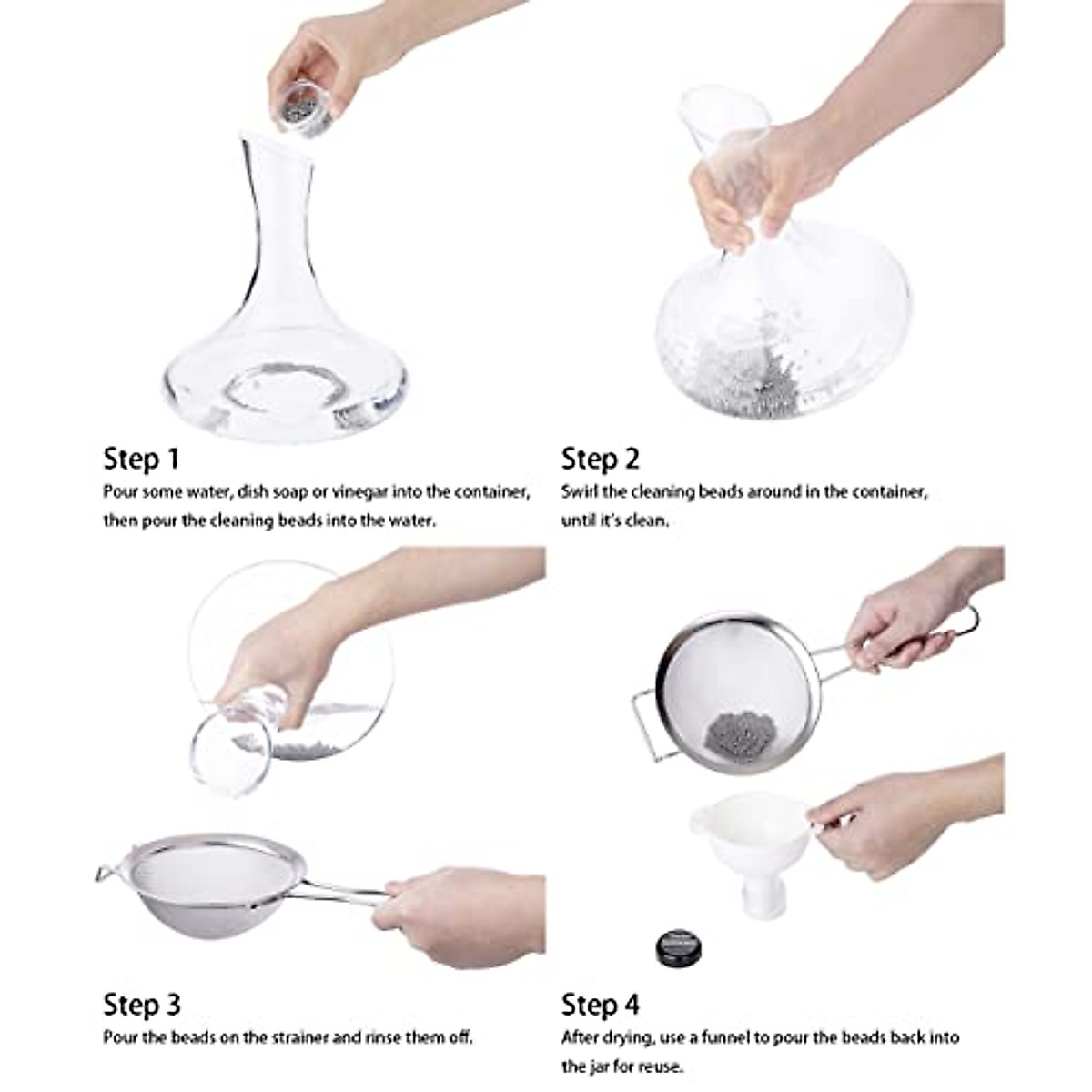 Step 1
Pour some water, dish soap or vinegar into the container, then pour the cleaning beads into the water.

Step 2
Swirl the cleaning beads around in the container, until it's clean.

Step 3
Pour the beads on the strainer and rinse them off.

Step 4
After drying, use a funnel to pour the beads back into the jar for reuse.