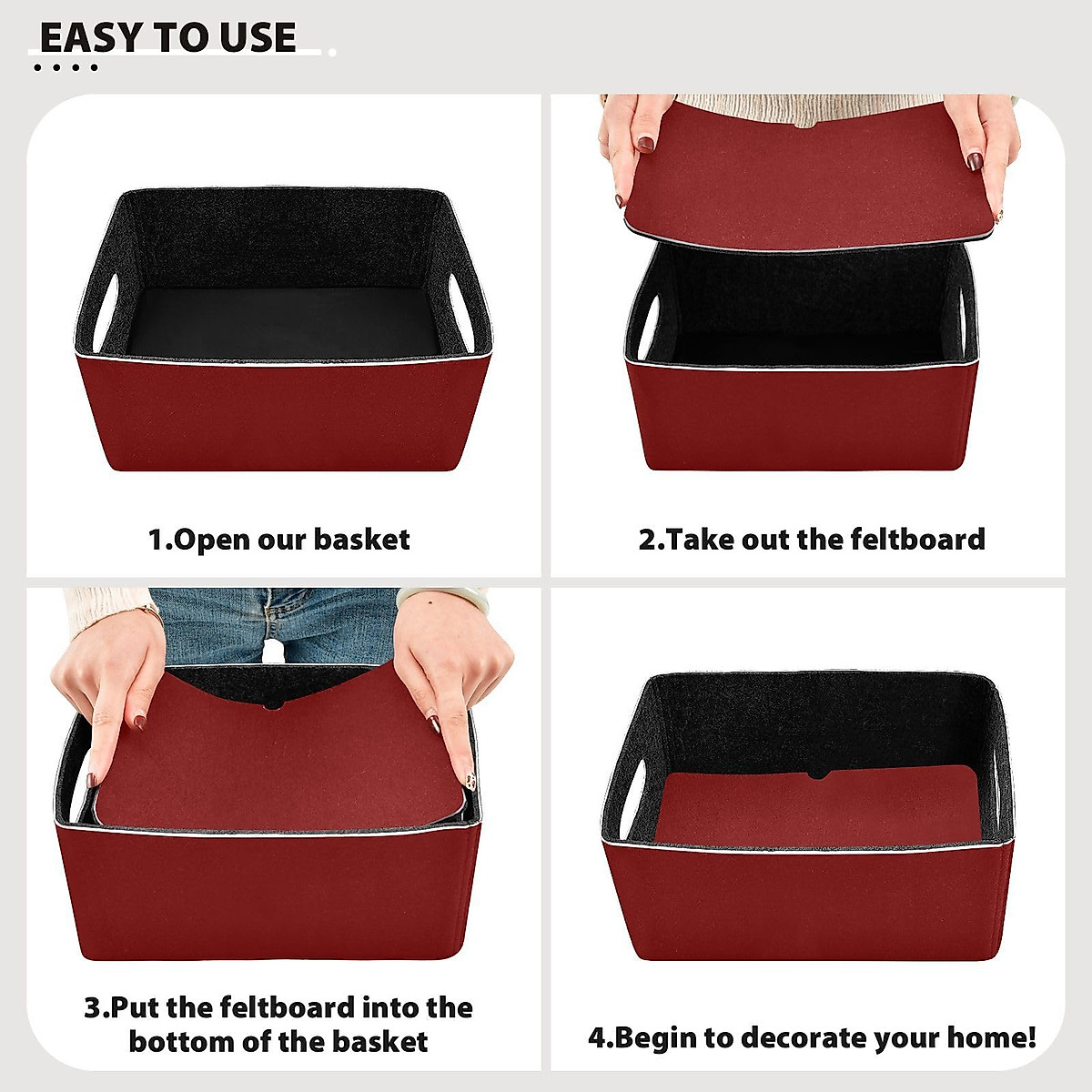 EASY TO USE

1.Open our basket

2.Take out the feltboard

3.Put the feltboard into the bottom of the basket

4.Begin to decorate your home!