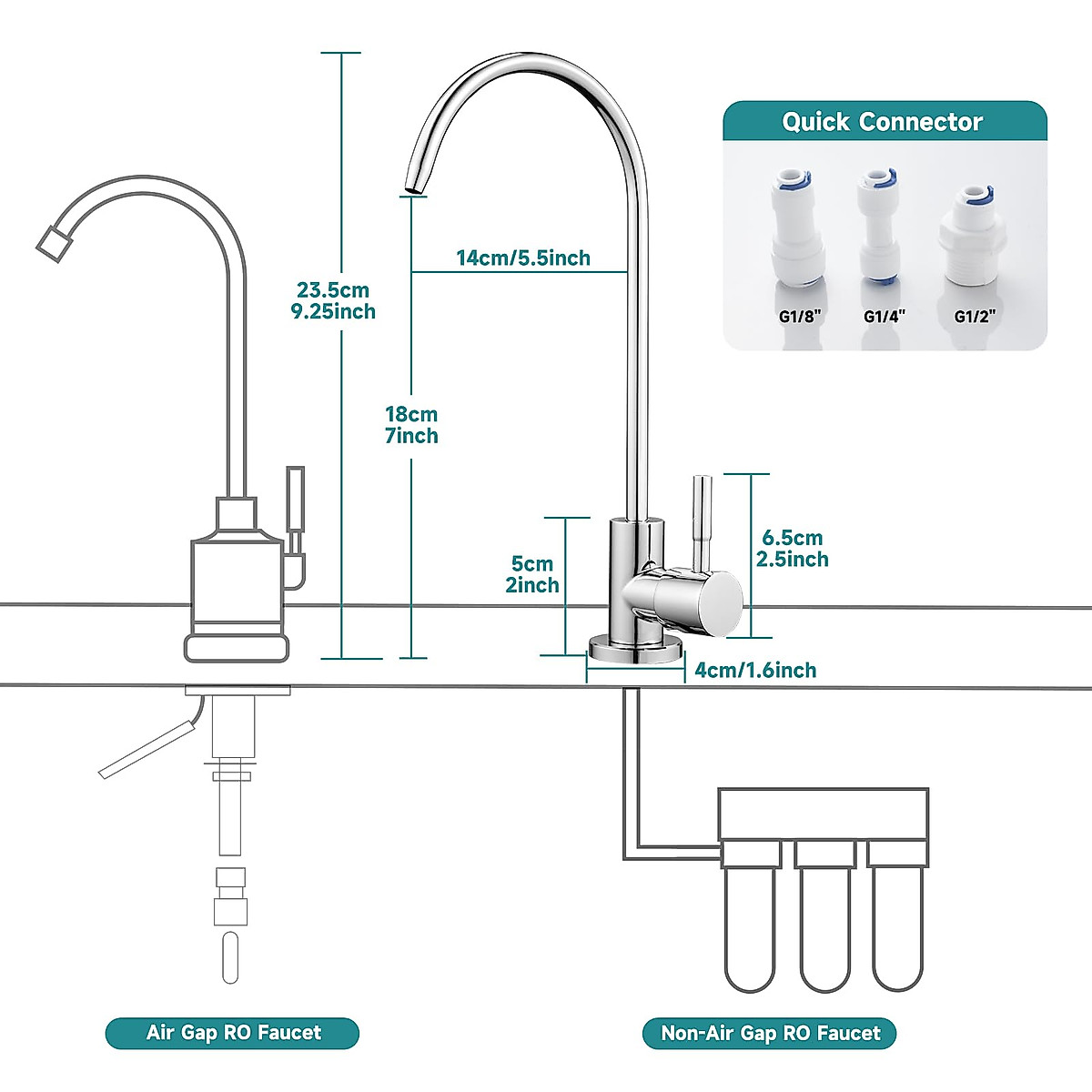 Quick Connector

G1/8"

G1/4"

G1/2"

23.5cm
9.25inch

14cm/5.5inch

18cm
7inch

5cm
2inch

6.5cm
2.5inch

4cm/1.6inch

Air Gap RO Faucet

Non-Air Gap RO Faucet