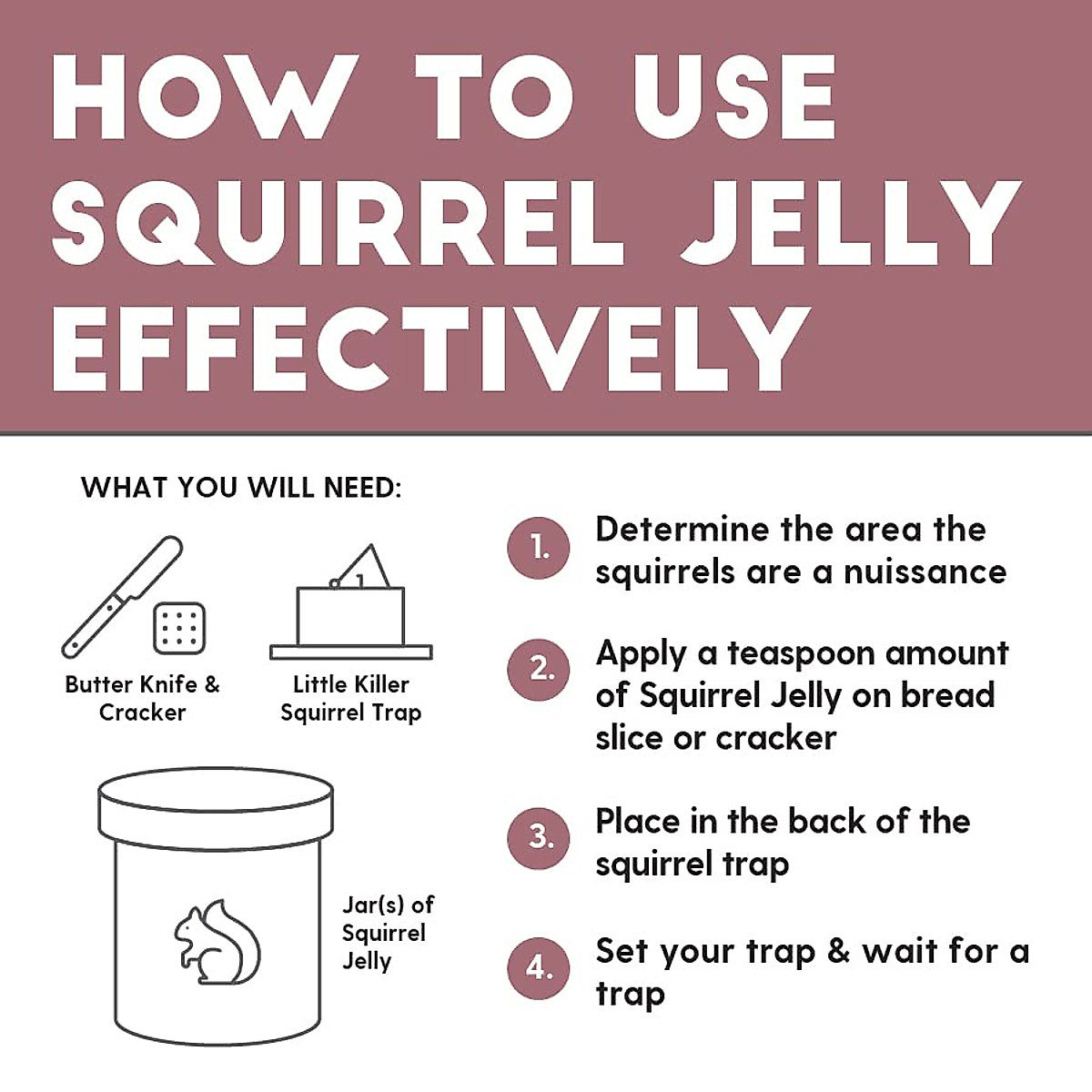 HOW TO USE SQUIRREL JELLY EFFECTIVELY

WHAT YOU WILL NEED:

Butter Knife & Cracker

Little Killer Squirrel Trap

Jar(s) of Squirrel Jelly

1. Determine the area the squirrels are a nuissance

2. Apply a teaspoon amount of Squirrel Jelly on bread slice or cracker

3. Place in the back of the squirrel trap

4. Set your trap & wait for a trap