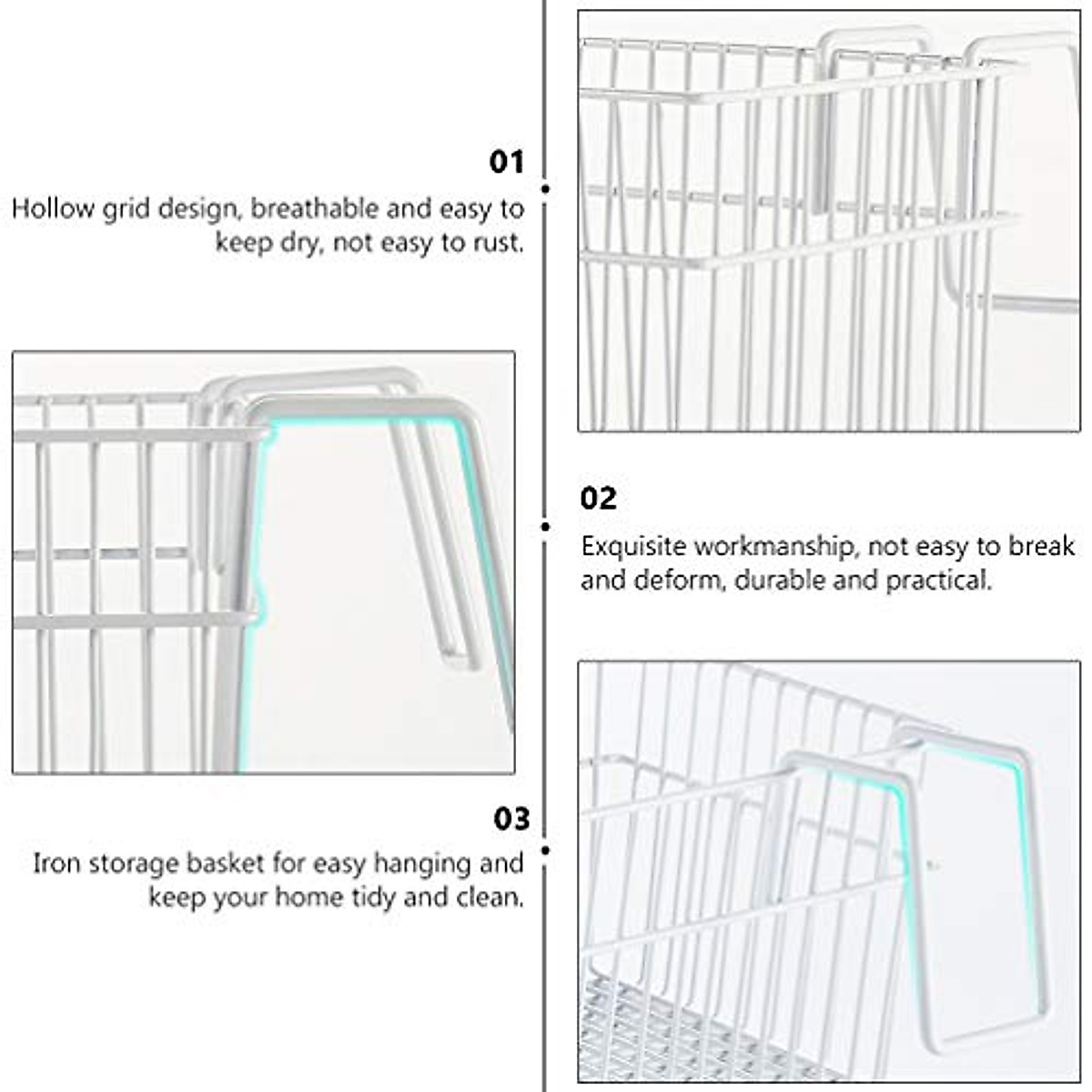 01

Hollow grid design, breathable and easy to keep dry, not easy to rust.

02

Exquisite workmanship, not easy to break and deform, durable and practical.

03

Iron storage basket for easy hanging and keep your home tidy and clean.