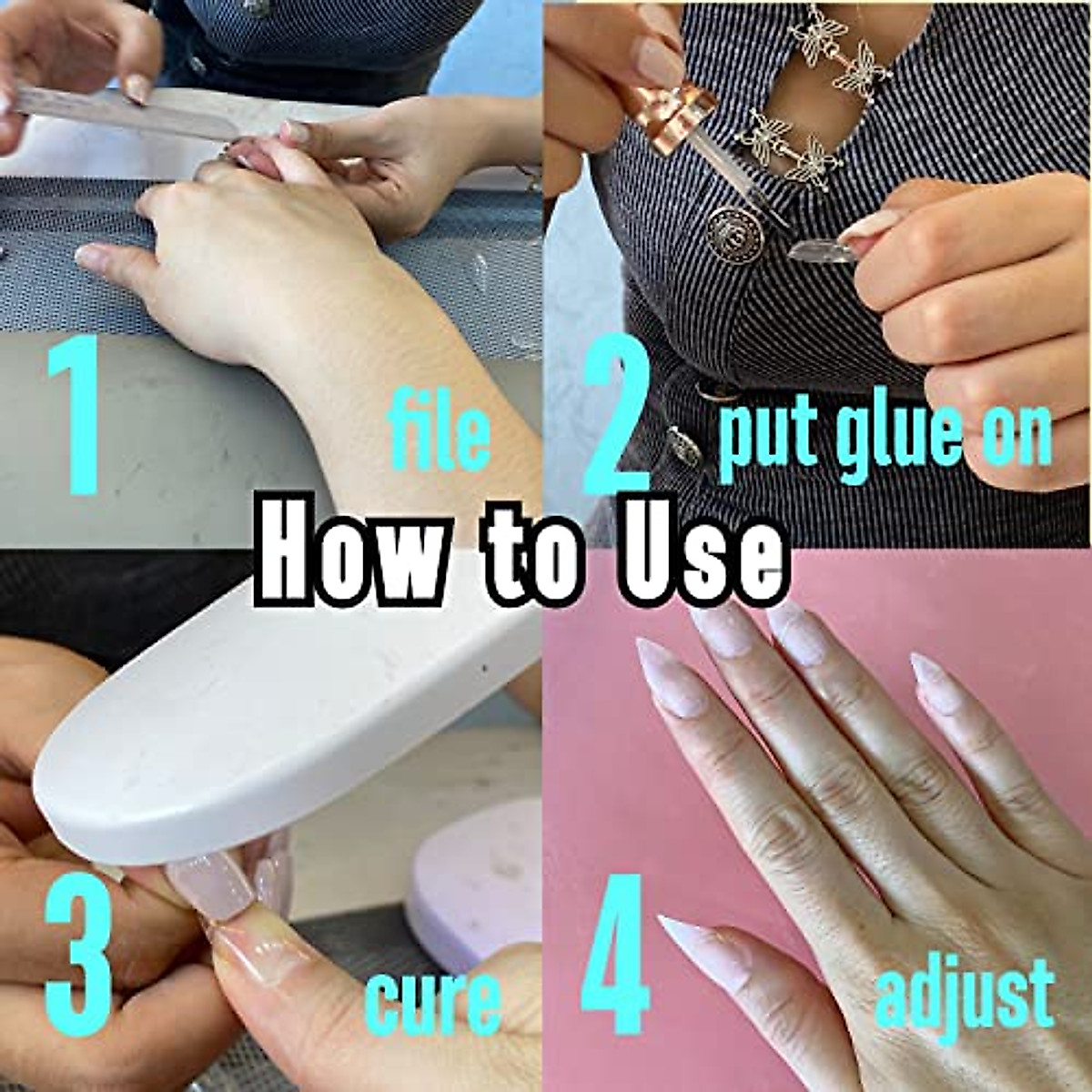 1 file

2 put glue on

How to Use

3 cure

4 adjust