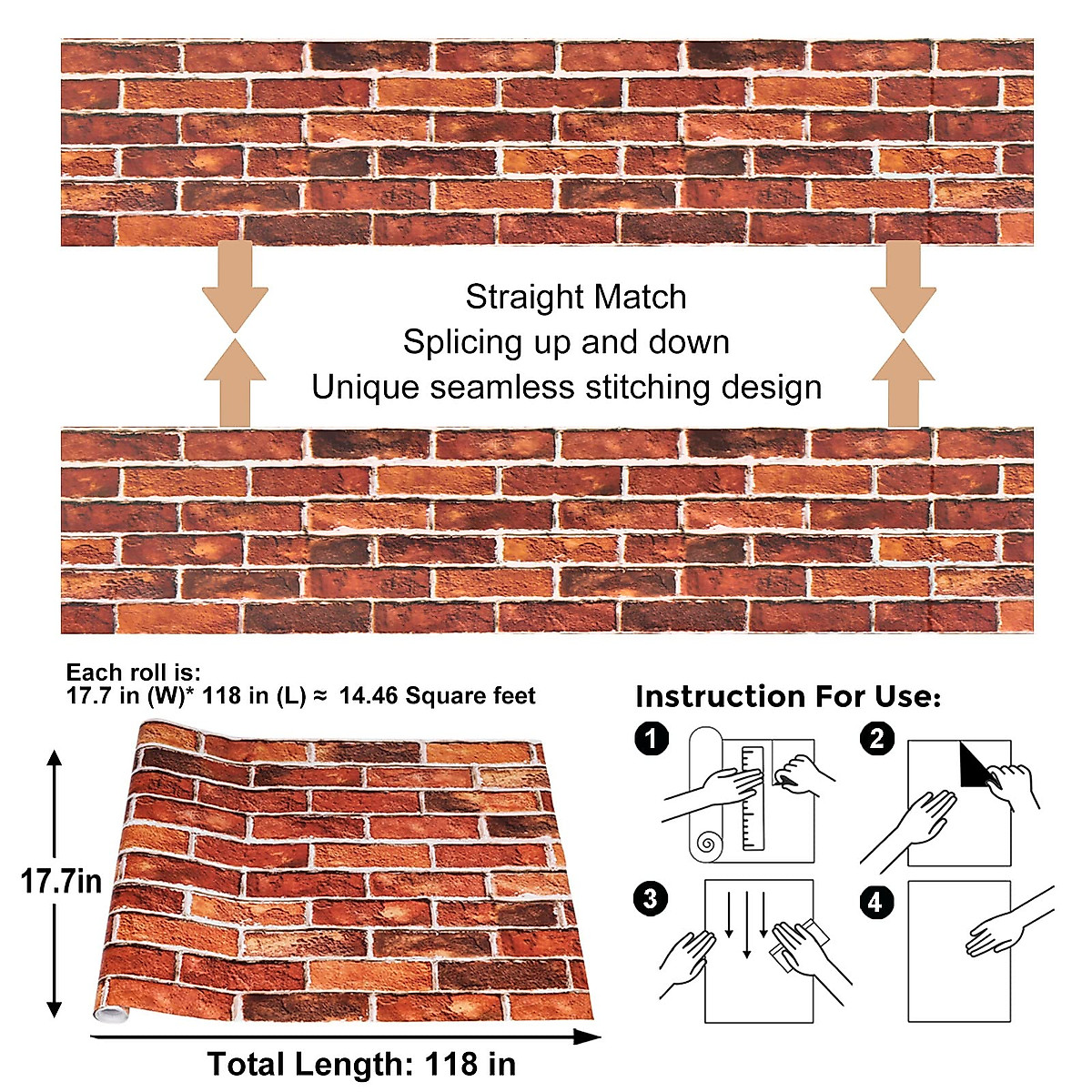 Straight Match
Splicing up and down
Unique seamless stitching design

Each roll is:
17.7 in (W)* 118 in (L) ≈ 14.46 Square feet

17.7in

Total Length: 118 in

Instruction For Use:

1

2

3

4