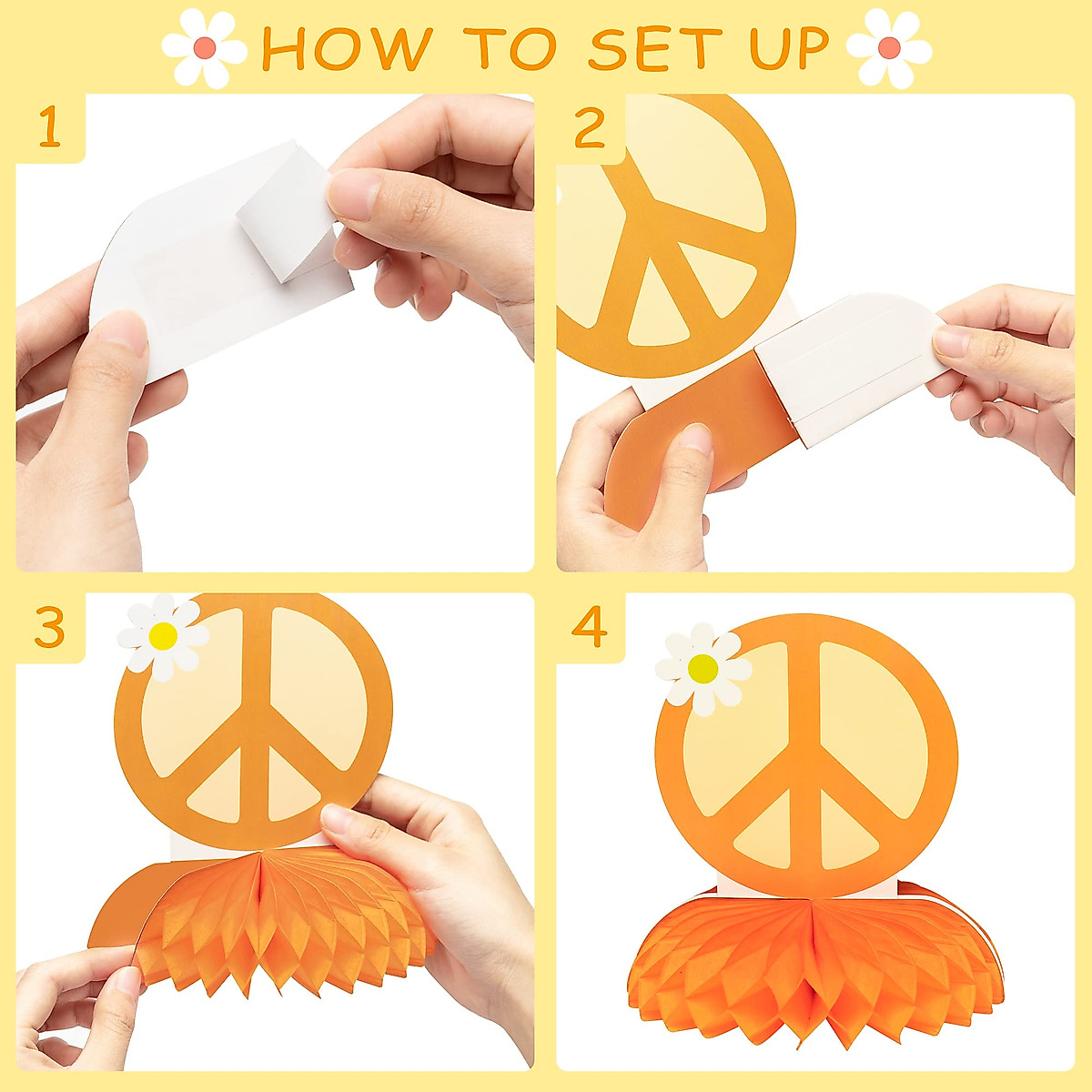 HOW TO SET UP

1

2

3

4