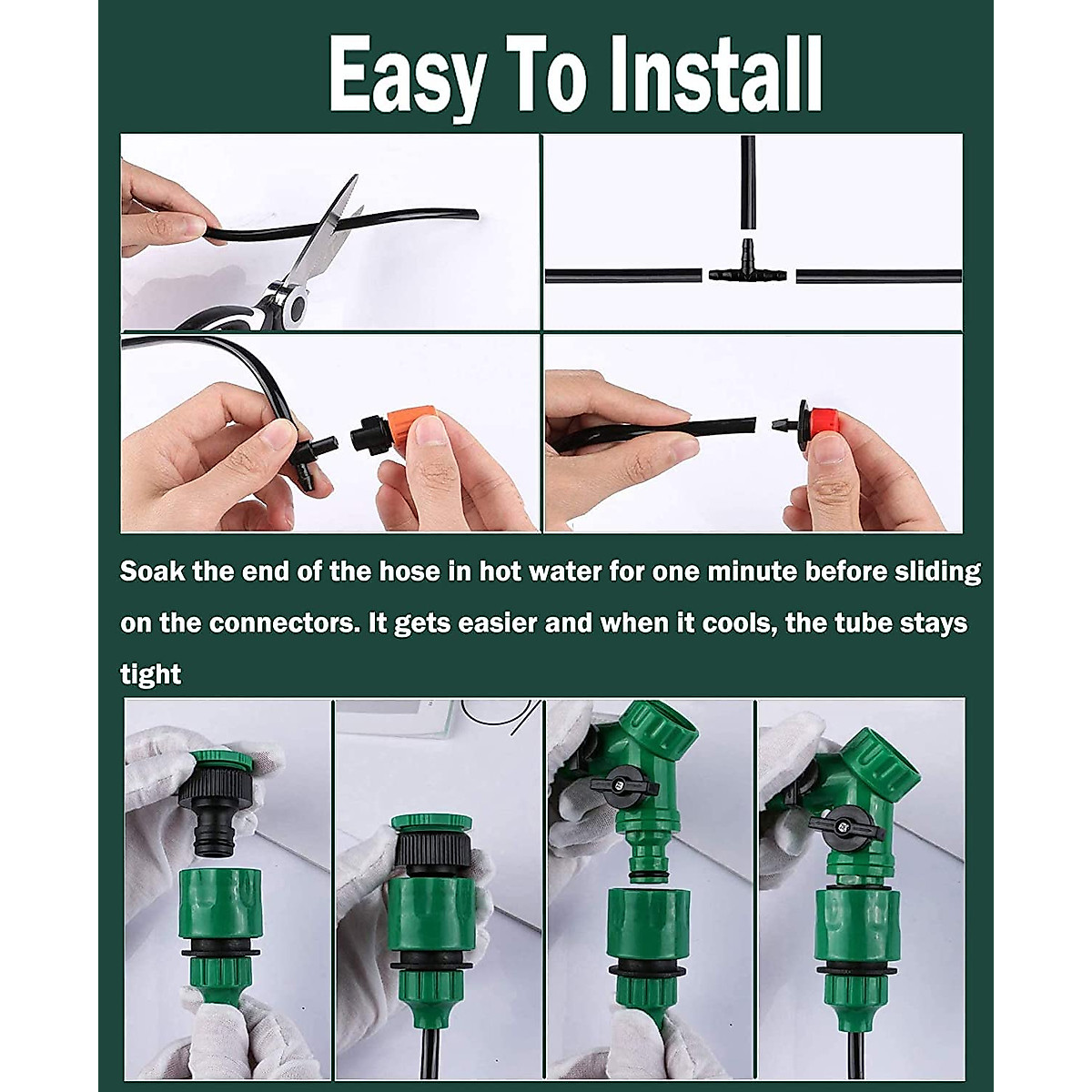 Easy To Install

Soak the end of the hose in hot water for one minute before sliding on the connectors. It gets easier and when it cools, the tube stays tight