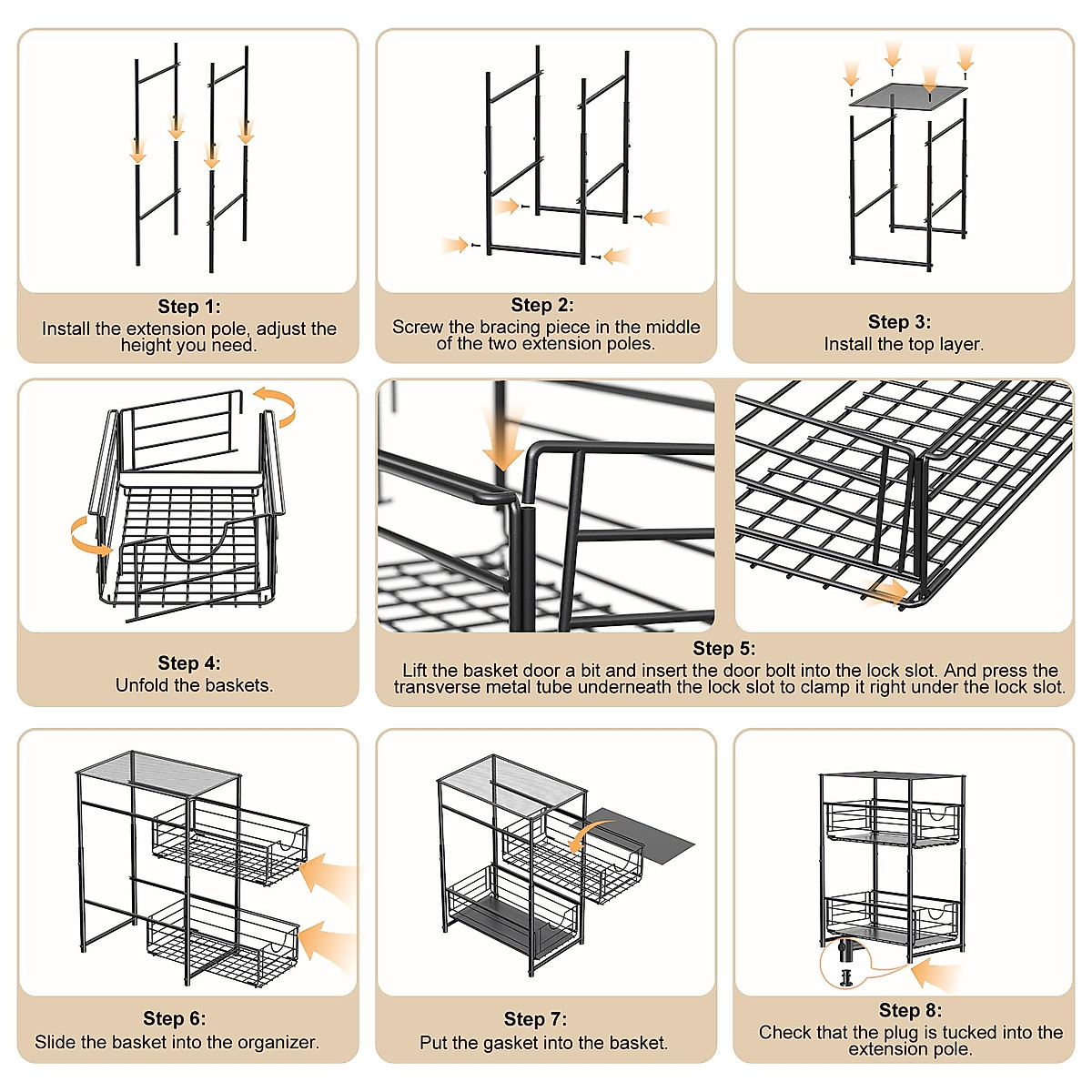 Step 1:
Install the extension pole, adjust the height you need.

Step 2:
Screw the bracing piece in the middle of the two extension poles.

Step 3:
Install the top layer.

Step 4:
Unfold the baskets.

Step 5:
Lift the basket door a bit and insert the door bolt into the lock slot. And press the transverse metal tube underneath the lock slot to clamp it right under the lock slot.

Step 6:
Slide the basket into the organizer.

Step 7:
Put the gasket into the basket.

Step 8:
Check that the plug is tucked into the extension pole.